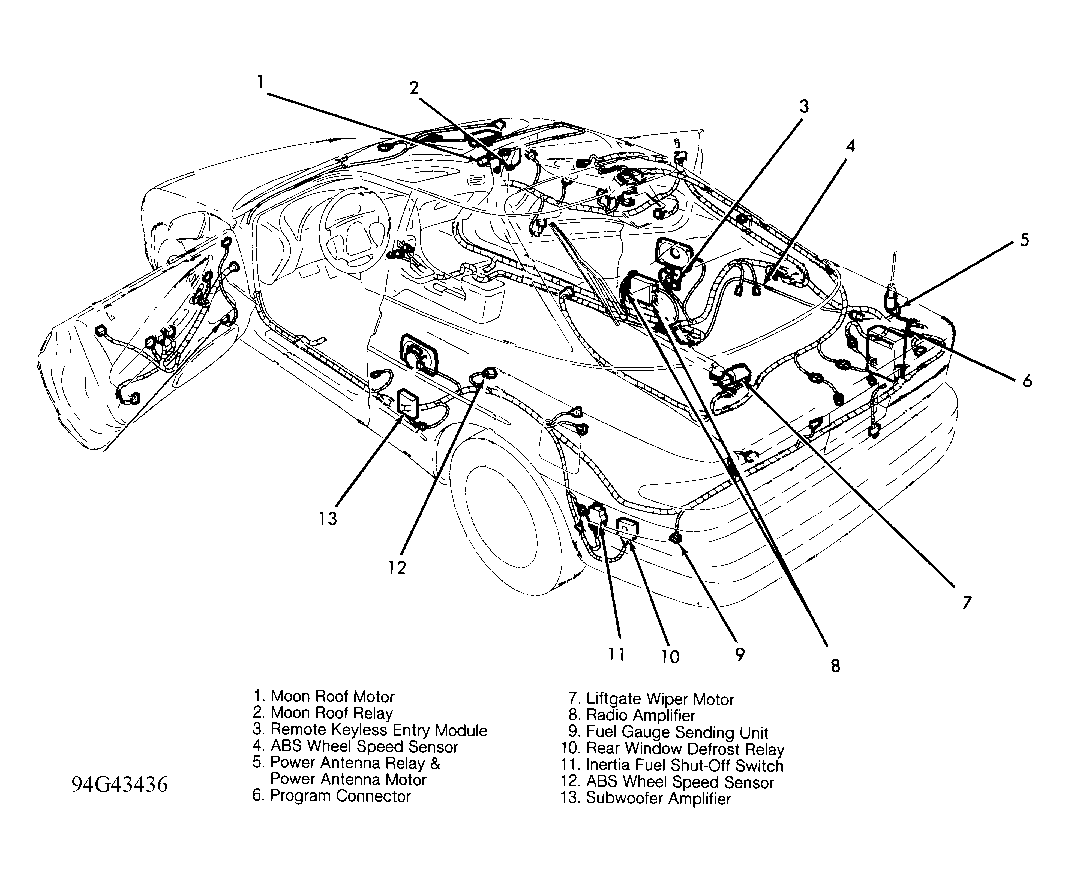 1
2
3
4
5
6
7
8
9
10
11
12
13

1. Moon Roof Motor
2. Moon Roof Relay
3. Remote Keyless Entry Module
4. ABS Wheel Speed Sensor
5. Power Antenna Relay & Power Antenna Motor
6. Program Connector

7. Liftgate Wiper Motor
8. Radio Amplifier
9. Fuel Gauge Sending Unit
10. Rear Window Defrost Relay
11. Inertia Fuel Shut-Off Switch
12. ABS Wheel Speed Sensor
13. Subwoofer Amplifier

94G43436