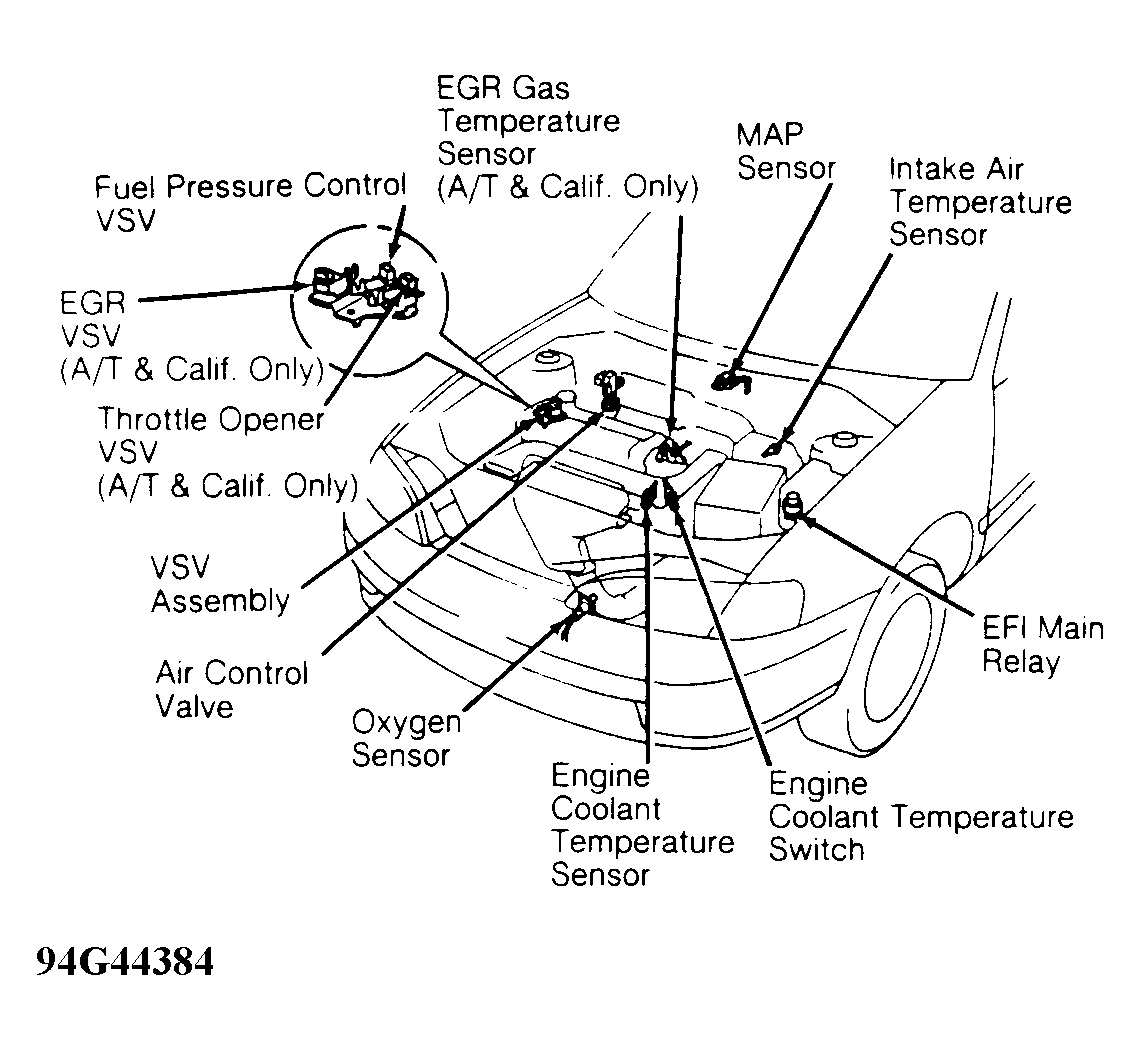 EGR Gas Temperature Sensor (A/T & Calif. Only)

MAP Sensor

Intake Air Temperature Sensor

Fuel Pressure Control VSV

EGR VSV (A/T & Calif. Only)

Throttle Opener VSV (A/T & Calif. Only)

VSV Assembly

Air Control Valve

Oxygen Sensor

Engine Coolant Temperature Sensor

Engine Coolant Temperature Switch

EFI Main Relay

94G44384