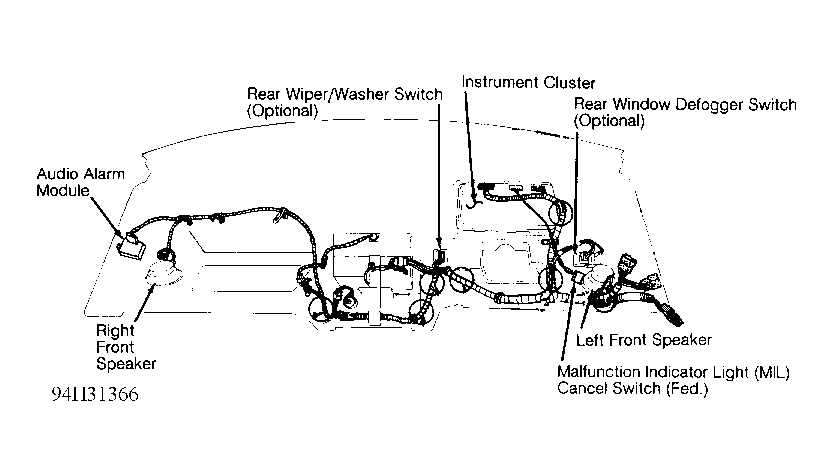 Rear Wiper/Washer Switch (Optional)

Instrument Cluster

Rear Window Defogger Switch (Optional)

Audio Alarm Module

Right Front Speaker

Left Front Speaker

Malfunction Indicator Light (MIL) Cancel Switch (Fed.)

94I131366