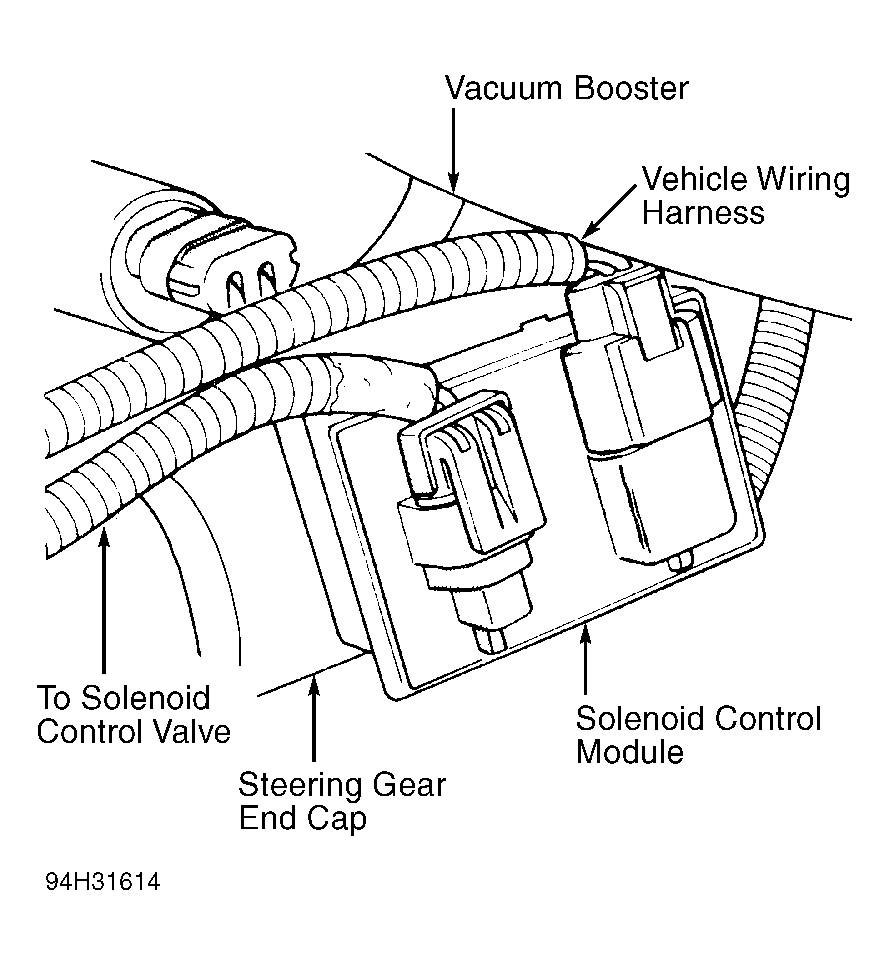 Vacuum Booster

Vehicle Wiring Harness

To Solenoid Control Valve

Steering Gear End Cap

Solenoid Control Module

94H31614