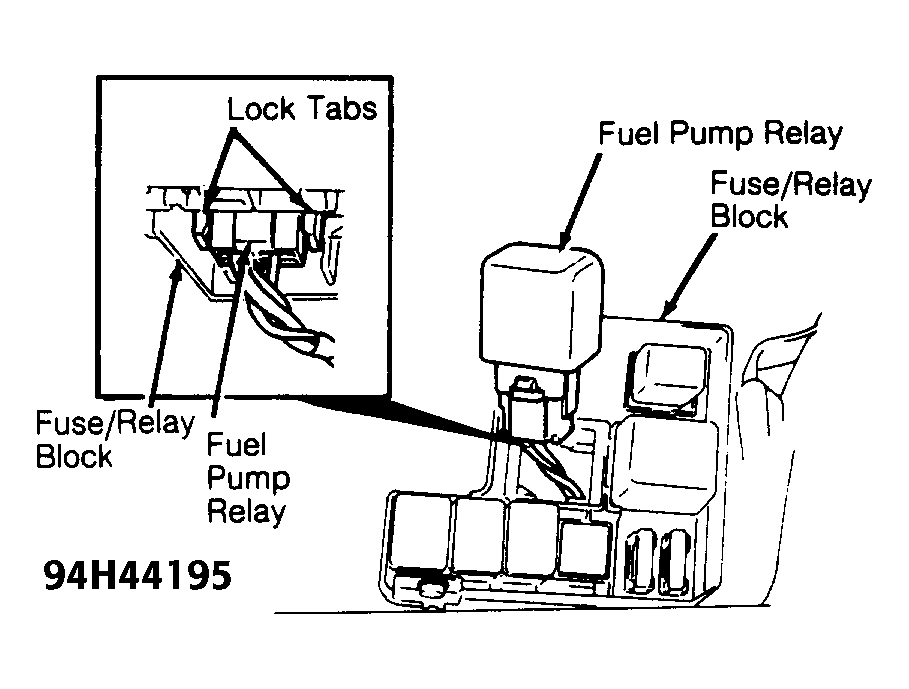 Lock Tabs

Fuel Pump Relay

Fuse/Relay Block

Fuse/Relay Block

Fuel Pump Relay

94H44195