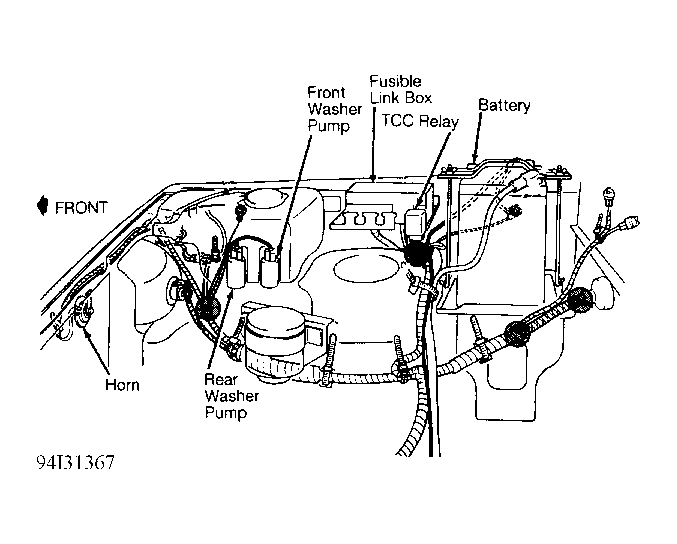 Front Washer Pump

Fusible Link Box

TCC Relay

Battery

FRONT

Horn

Rear Washer Pump

94I31367