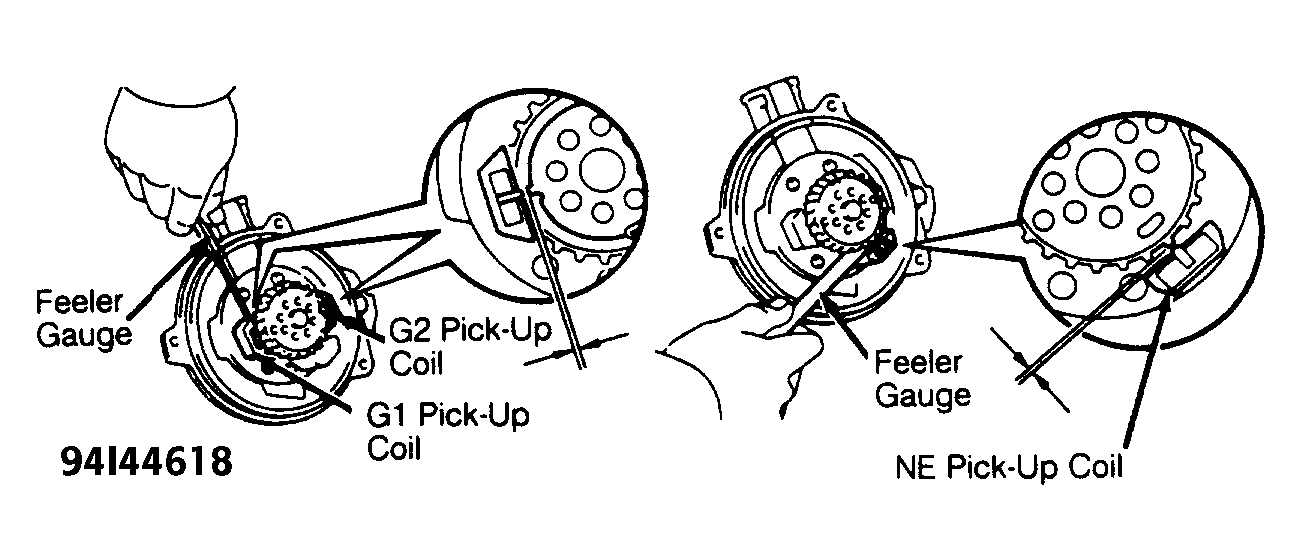 Feeler Gauge

G2 Pick-Up Coil

G1 Pick-Up Coil

94I44618

Feeler Gauge

NE Pick-Up Coil