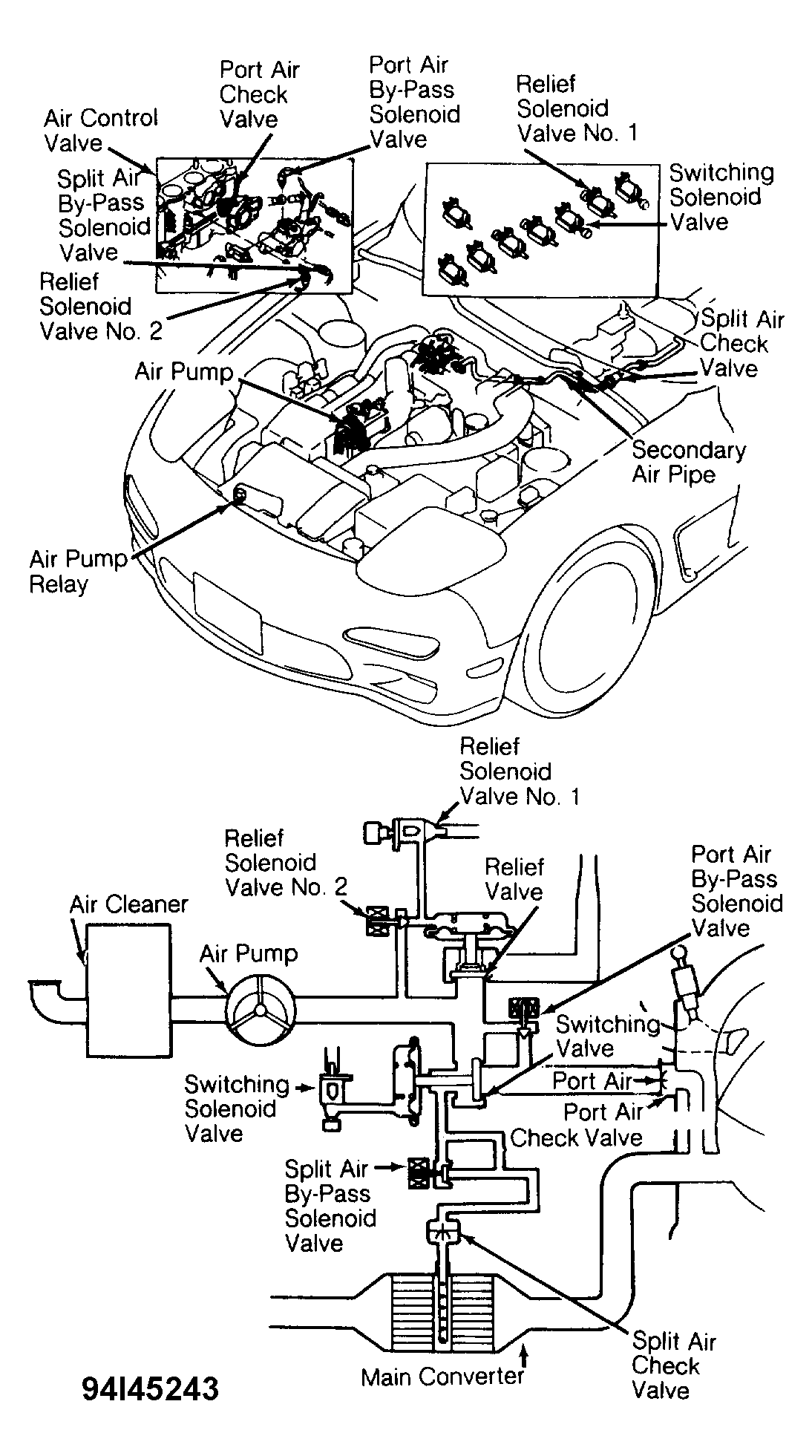 Port Air Check Valve

Port Air By-Pass Solenoid Valve

Relief Solenoid Valve No. 1

Air Control Valve

Split Air By-Pass Solenoid Valve

Switching Solenoid Valve

Relief Solenoid Valve No. 2

Split Air Check Valve

Air Pump

Secondary Air Pipe

Air Pump Relay

Relief Solenoid Valve No. 1

Relief Solenoid Valve No. 2

Relief Valve

Port Air By-Pass Solenoid Valve

Air Cleaner

Air Pump

Switching Valve

Switching Solenoid Valve

Port Air

Port Air Check Valve

Split Air By-Pass Solenoid Valve

Split Air Check Valve

Main Converter

94I45243