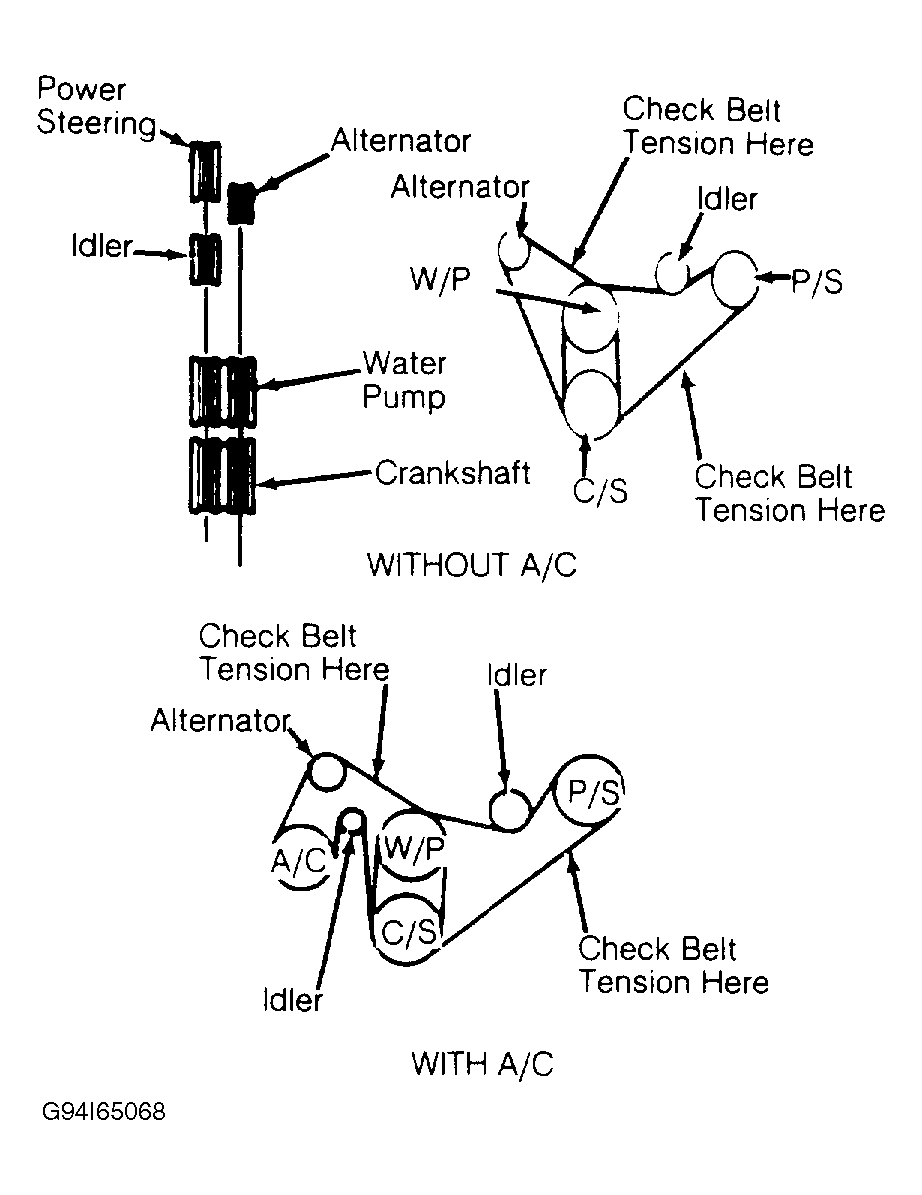 Power Steering

Alternator

Idler

Water Pump

Crankshaft

Check Belt Tension Here

Alternator

Idler

W/P

P/S

C/S

Check Belt Tension Here

WITHOUT A/C

Check Belt Tension Here

Idler

Alternator

P/S

A/C

W/P

C/S

Idler

Check Belt Tension Here

WITH A/C

G94I65068