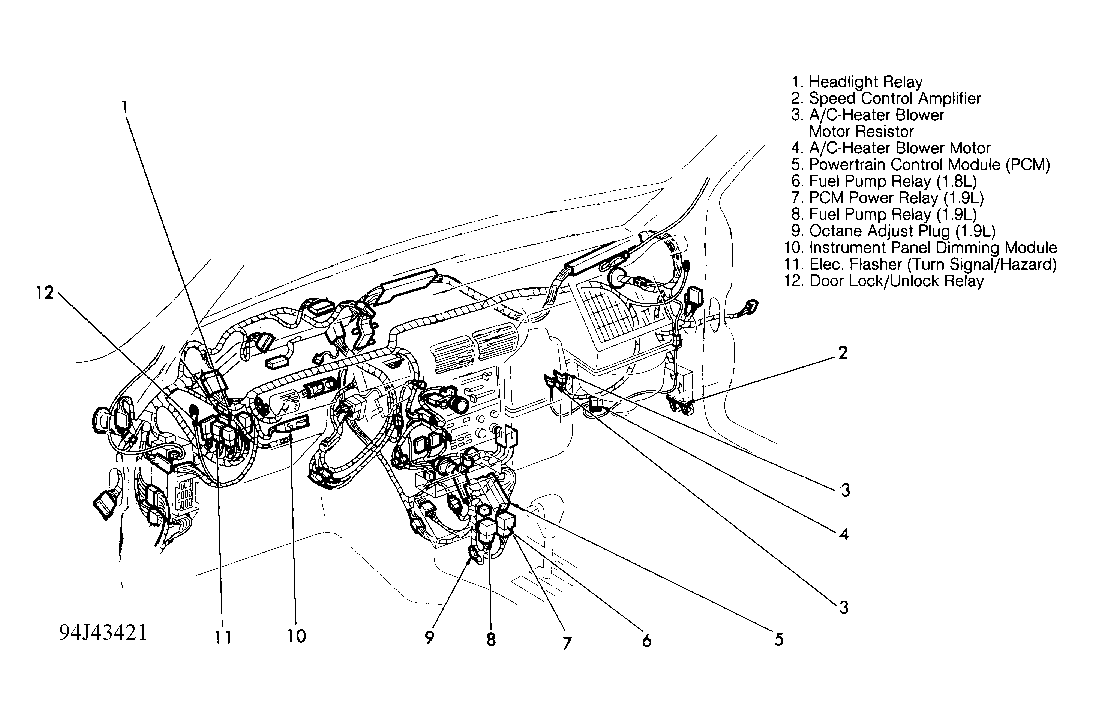 1. Headlight Relay
2. Speed Control Amplifier
3. A/C-Heater Blower Motor Resistor
4. A/C-Heater Blower Motor
5. Powertrain Control Module (PCM)
6. Fuel Pump Relay (1.8L)
7. PCM Power Relay (1.9L)
8. Fuel Pump Relay (1.9L)
9. Octane Adjust Plug (1.9L)
10. Instrument Panel Dimming Module
11. Elec. Flasher (Turn Signal/Hazard)
12. Door Lock/Unlock Relay

1
12
2
3
4
3
5
6
7
8
9
10
11

94J43421