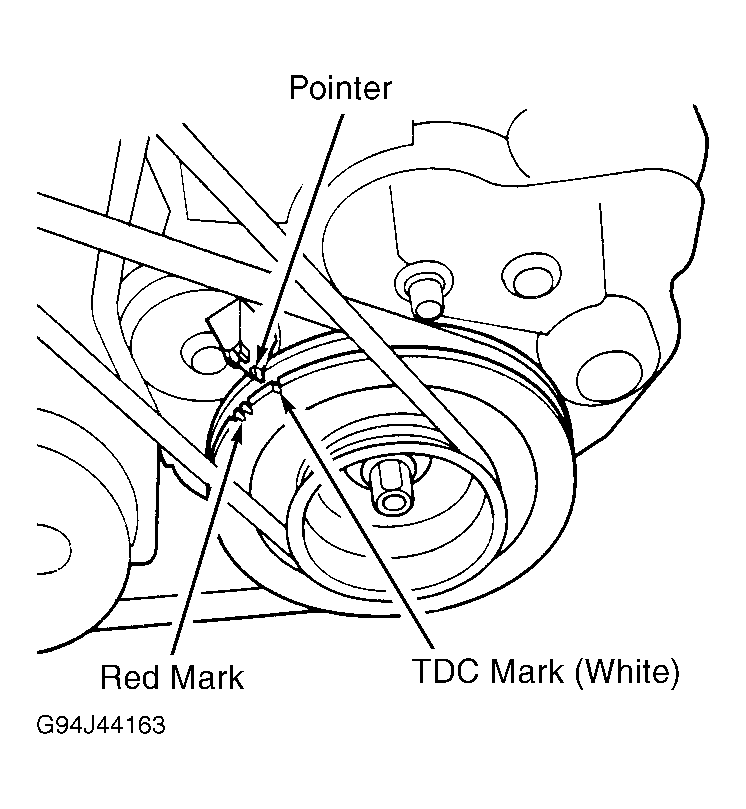 Pointer

Red Mark

TDC Mark (White)

G94J44163