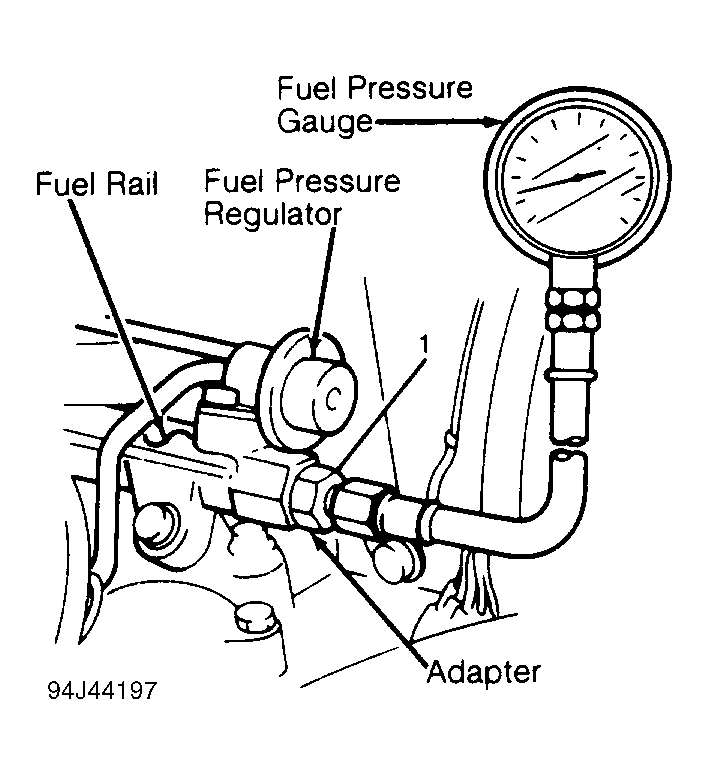 Fuel Pressure Gauge

Fuel Rail

Fuel Pressure Regulator

1

Adapter

94J44197