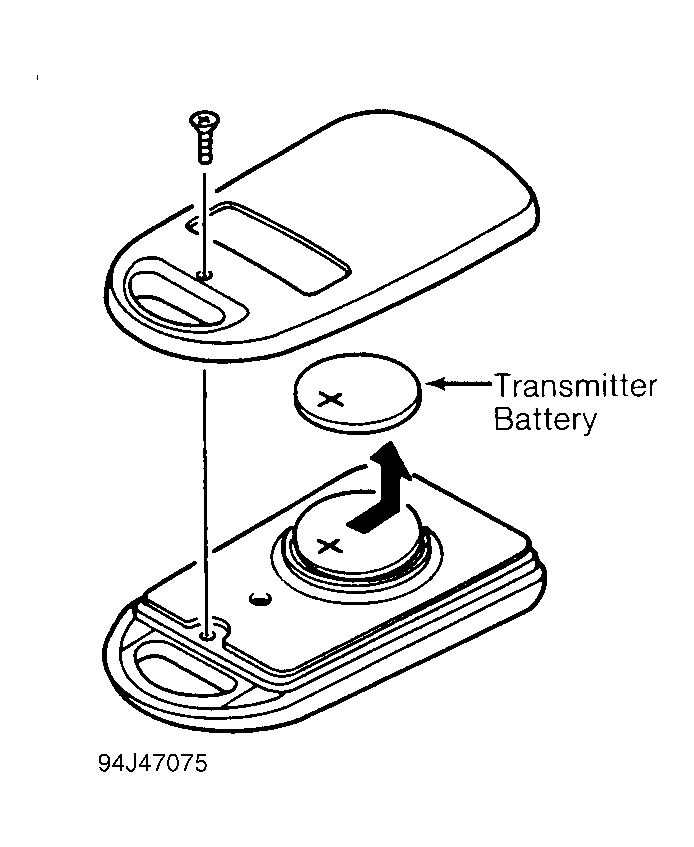 Transmitter Battery

94J47075