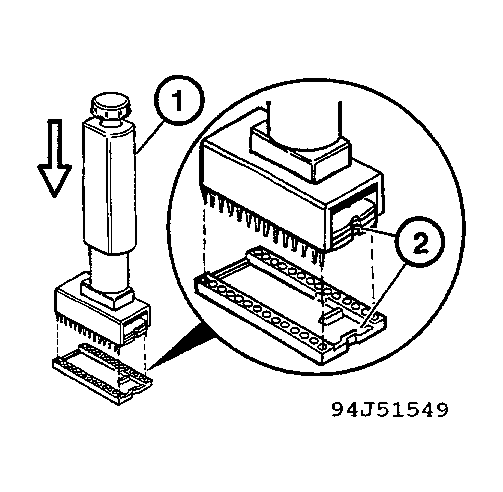 1
2
94J51549