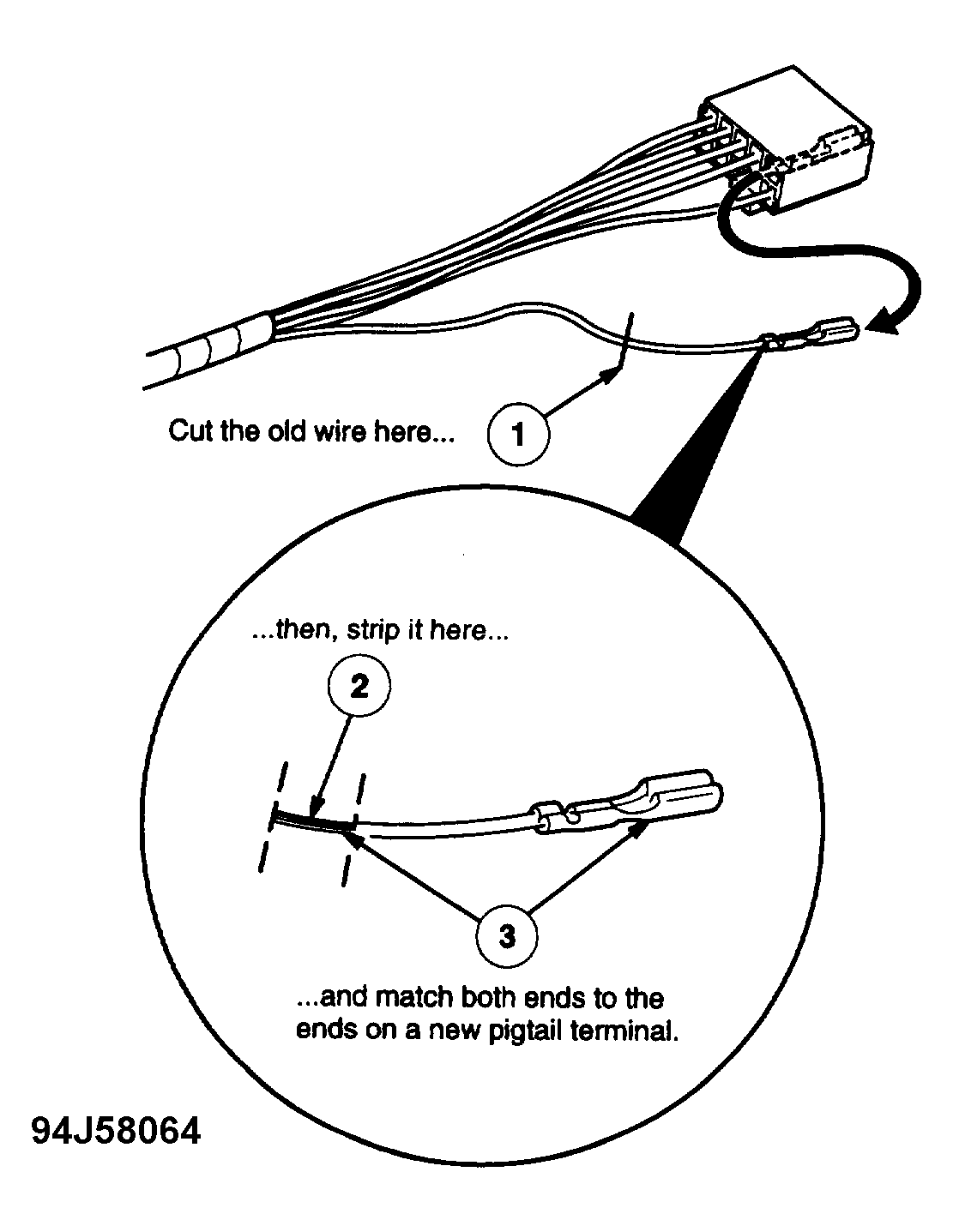 Cut the old wire here...

1

...then, strip it here...

2

3

...and match both ends to the ends on a new pigtail terminal.

94J58064