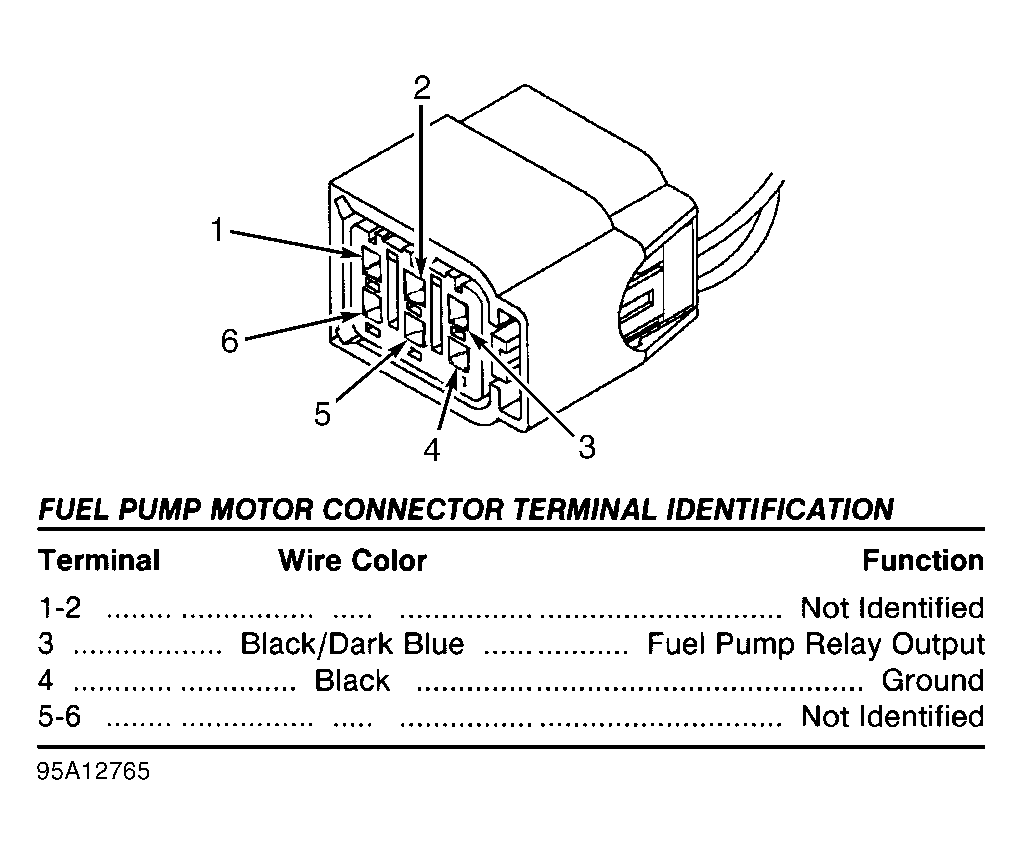 2
1
6
5
4
3

FUEL PUMP MOTOR CONNECTOR TERMINAL IDENTIFICATION

| Terminal | Wire Color | Function |
|---|---|---|
| 1-2 | ..... | Not Identified |
| 3 | Black/Dark Blue | Fuel Pump Relay Output |
| 4 | Black | Ground |
| 5-6 | ..... | Not Identified |

95A12765