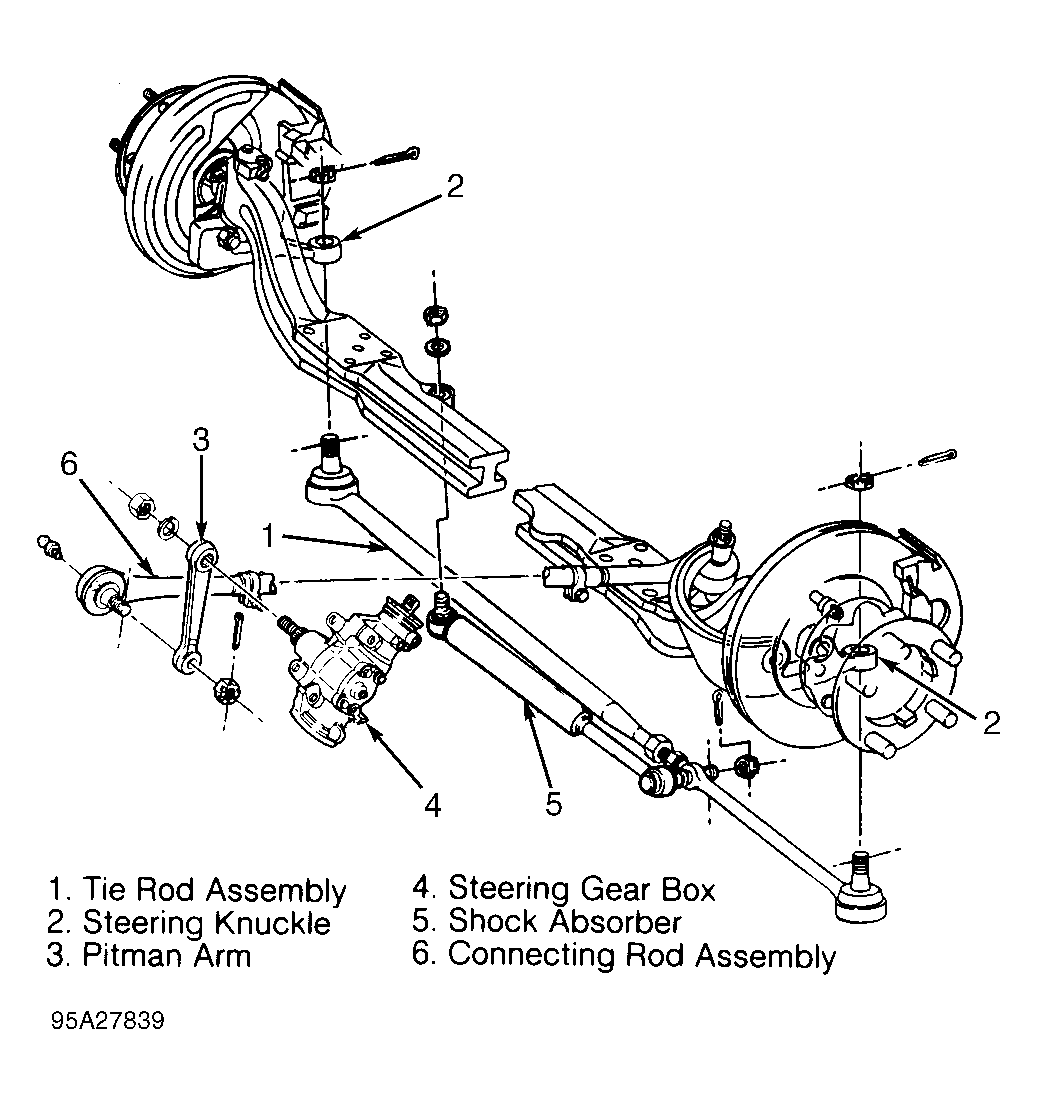 2

3

6

1

2

4

5

1. Tie Rod Assembly
2. Steering Knuckle
3. Pitman Arm

4. Steering Gear Box
5. Shock Absorber
6. Connecting Rod Assembly

95A27839