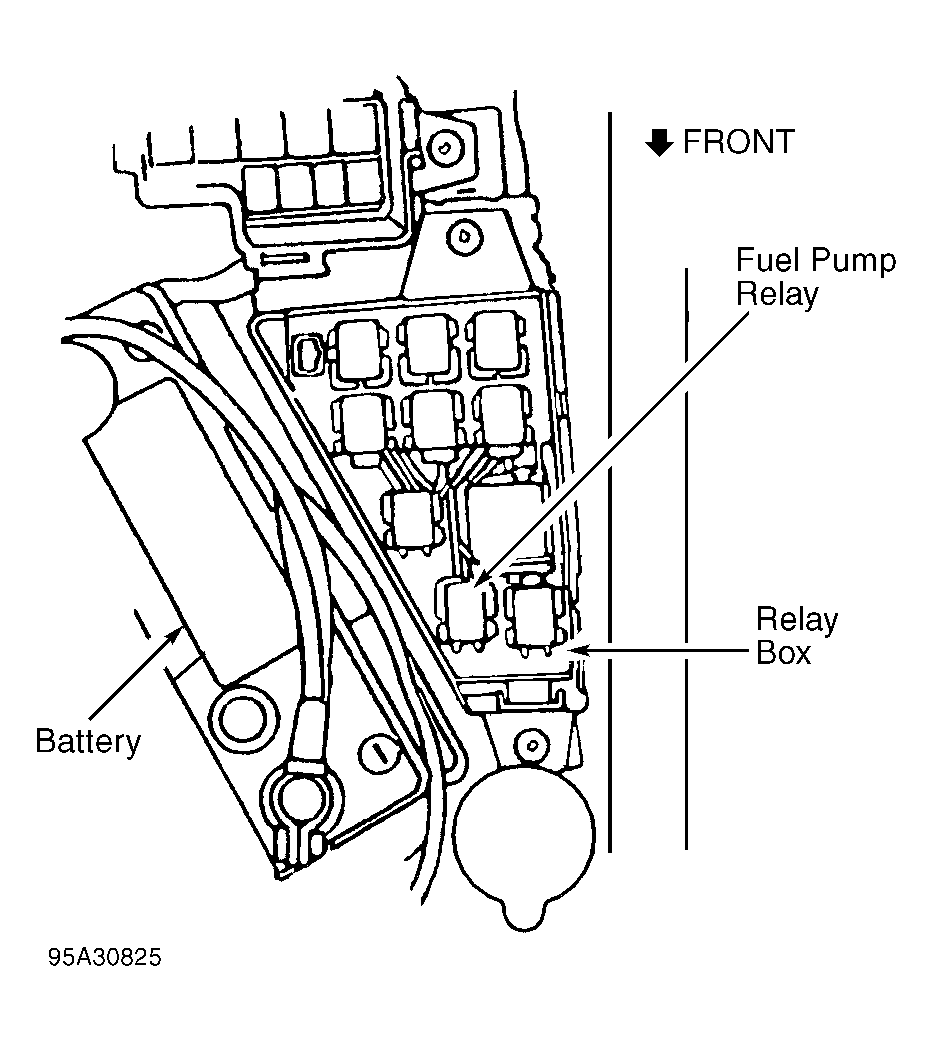 FRONT

Fuel Pump Relay

Relay Box

Battery

95A30825