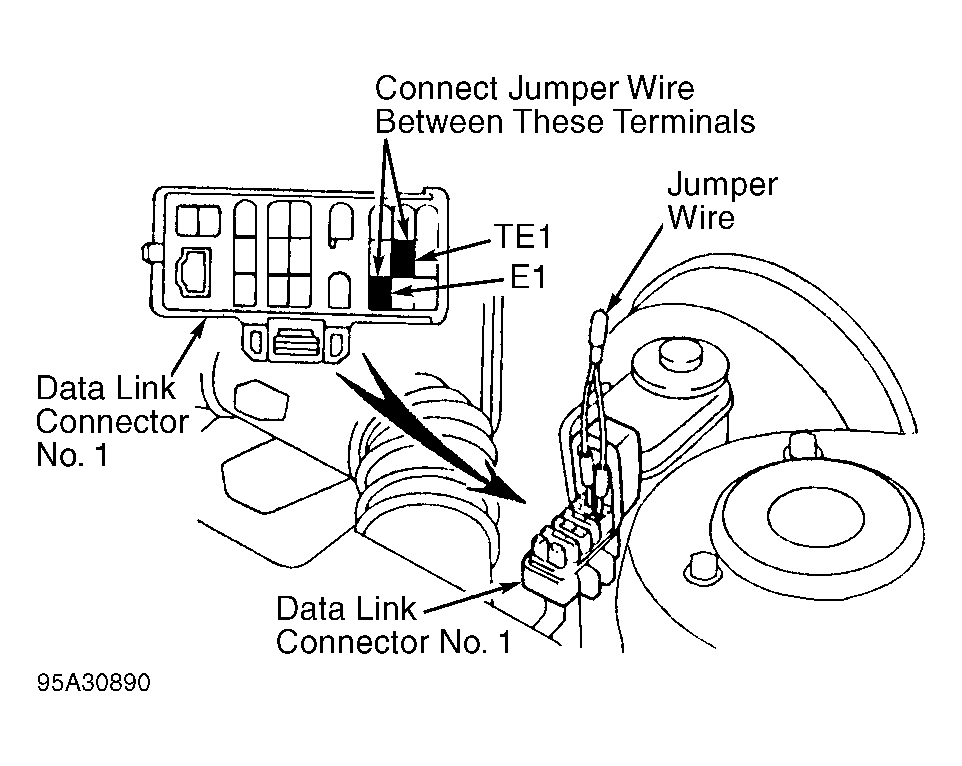 Connect Jumper Wire
Between These Terminals

Jumper
Wire

TE1

E1

Data Link
Connector
No. 1

Data Link
Connector No. 1

95A30890