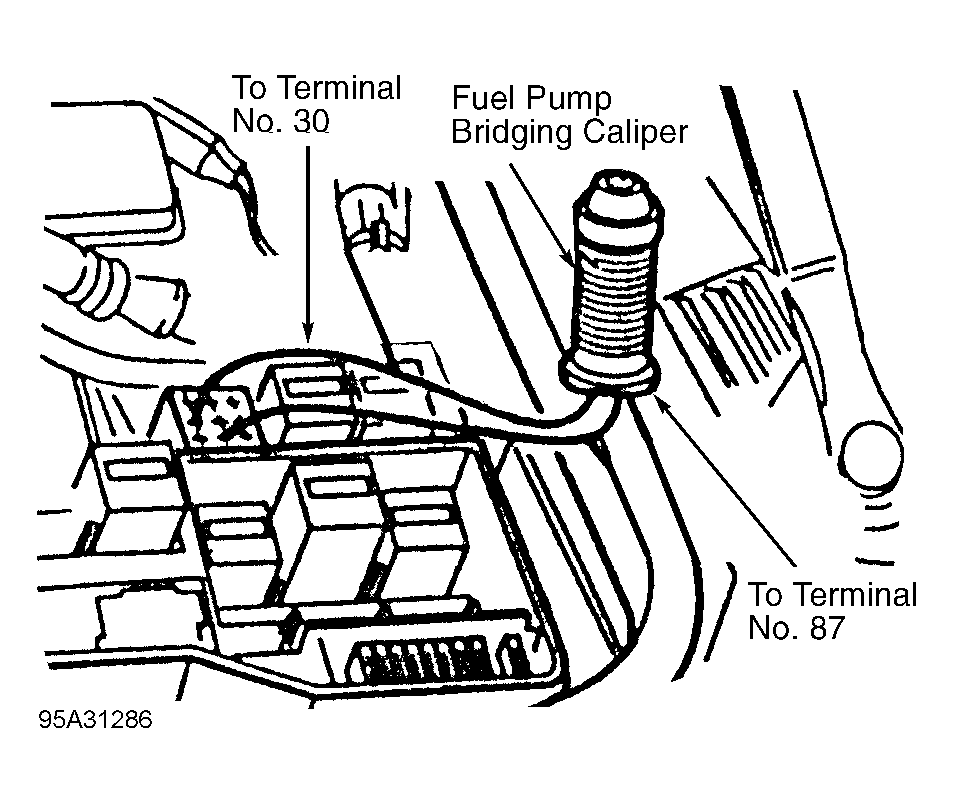 To Terminal No. 30

Fuel Pump Bridging Caliper

To Terminal No. 87

95A31286