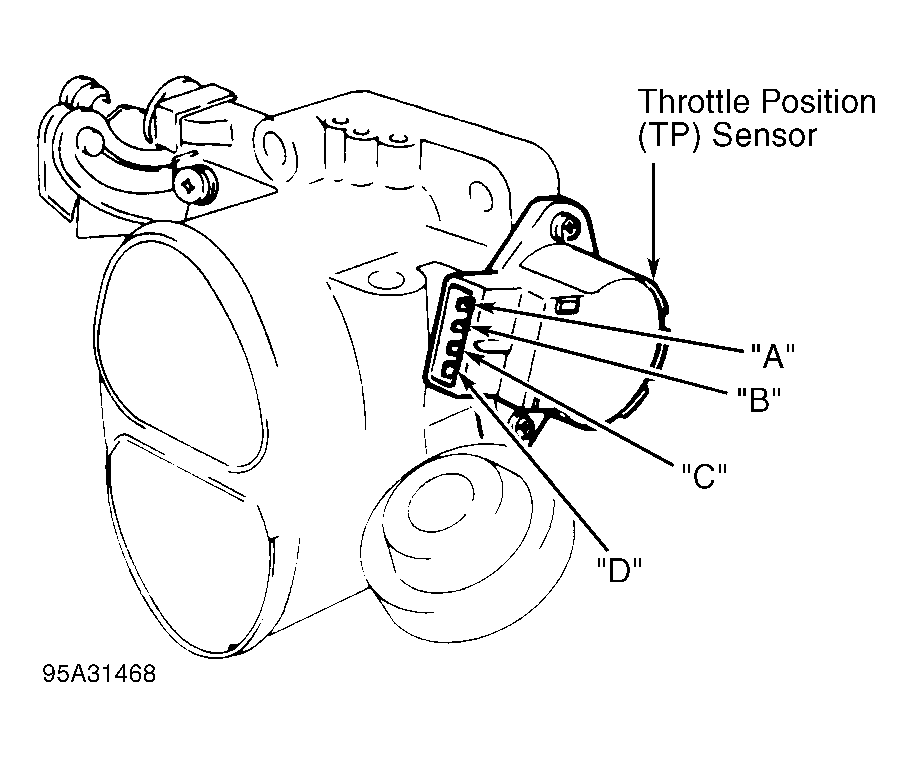 Throttle Position (TP) Sensor

"A"

"B"

"C"

"D"

95A31468