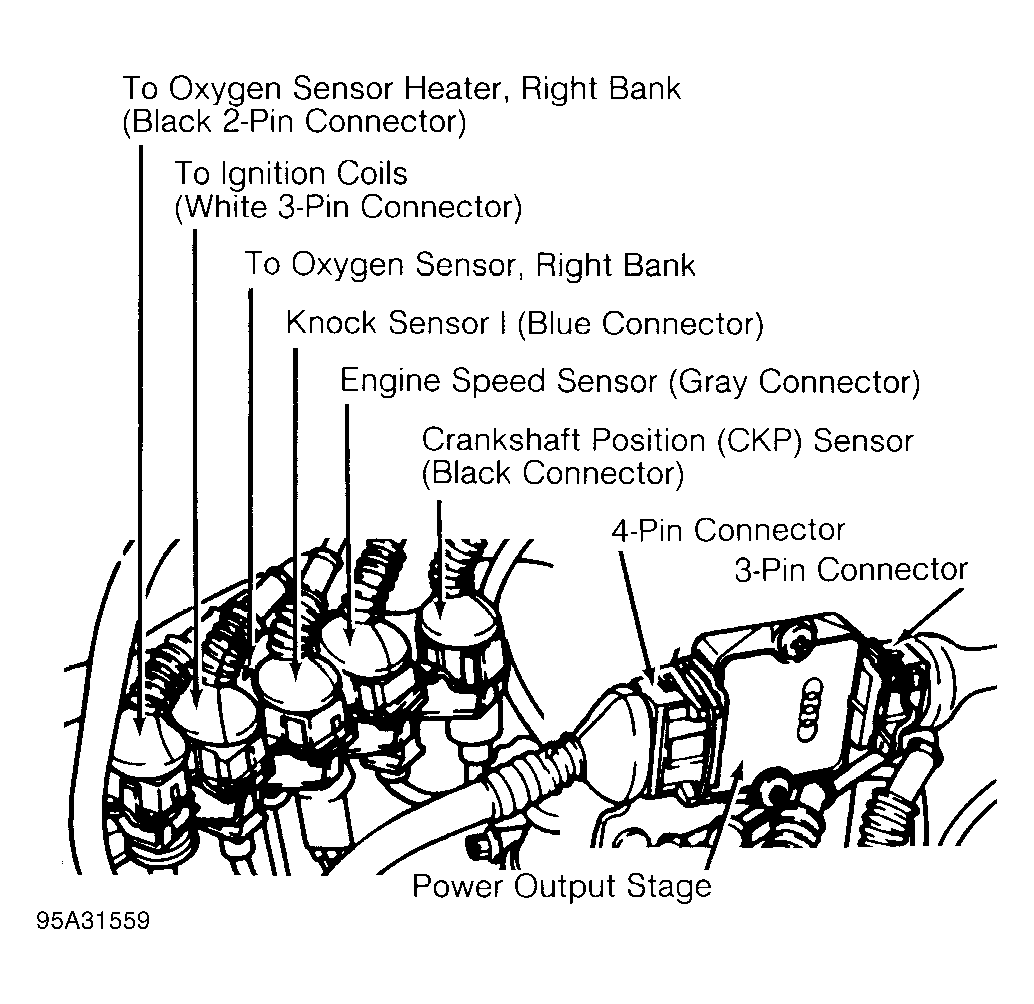 To Oxygen Sensor Heater, Right Bank (Black 2-Pin Connector)

To Ignition Coils (White 3-Pin Connector)

To Oxygen Sensor, Right Bank

Knock Sensor I (Blue Connector)

Engine Speed Sensor (Gray Connector)

Crankshaft Position (CKP) Sensor (Black Connector)

4-Pin Connector

3-Pin Connector

Power Output Stage

95A31559