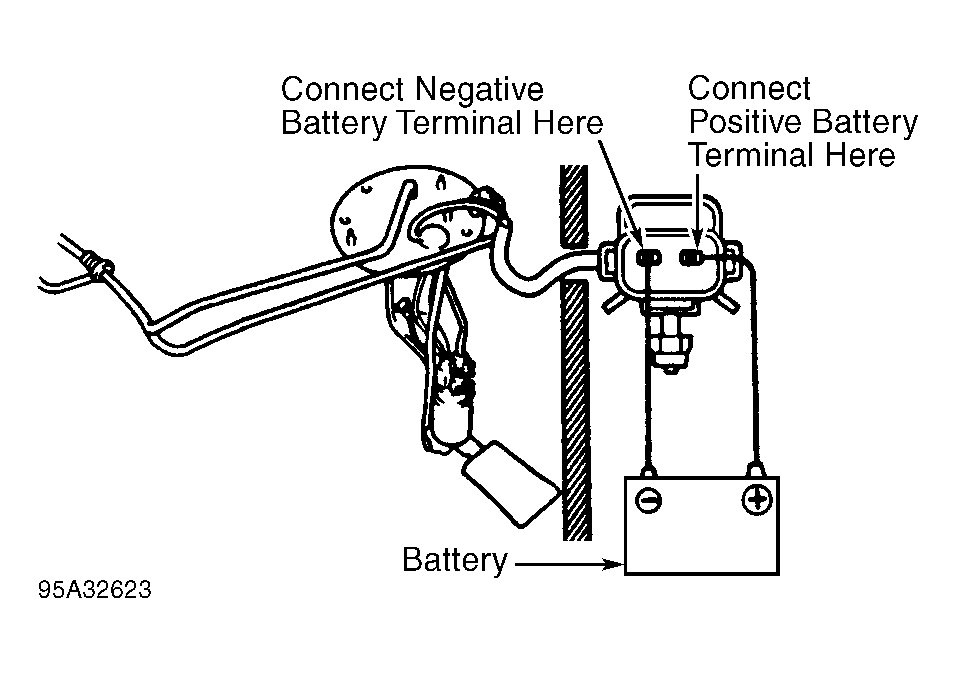 Connect Negative Battery Terminal Here

Connect Positive Battery Terminal Here

Battery

95A32623