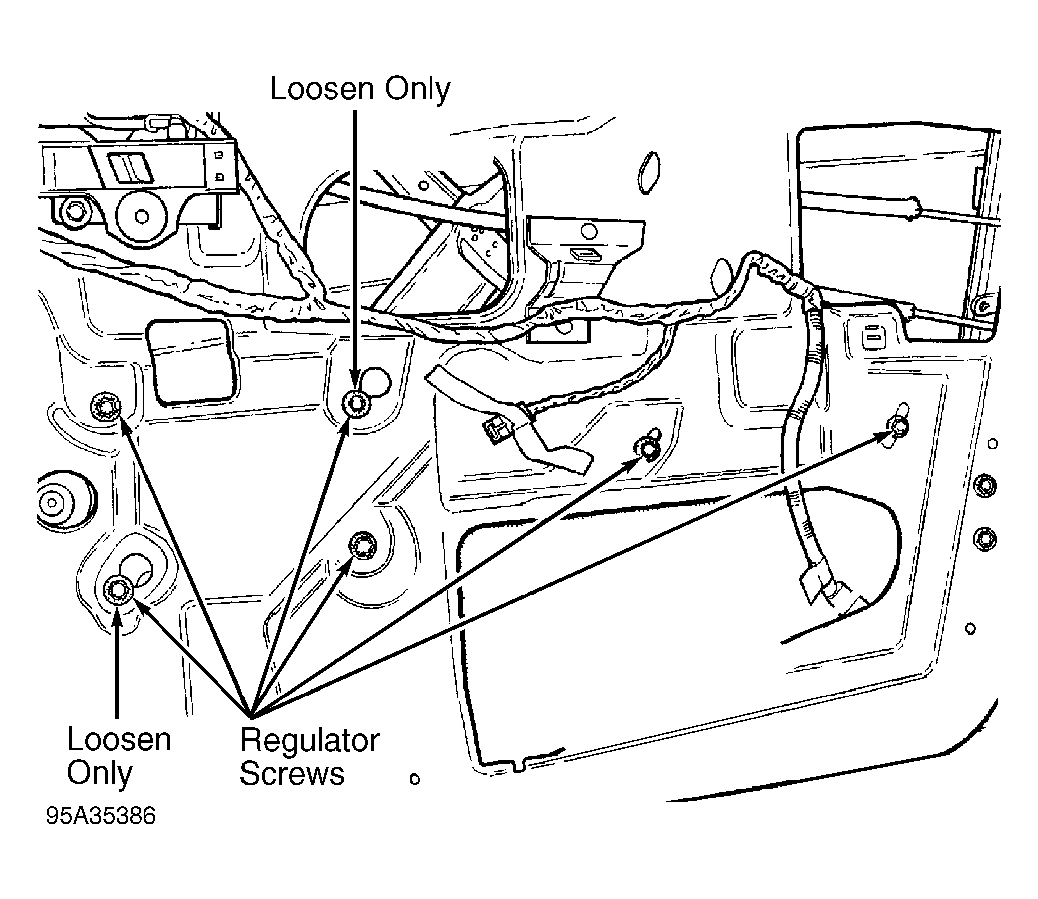 Loosen Only

Loosen Only

Regulator Screws

95A35386