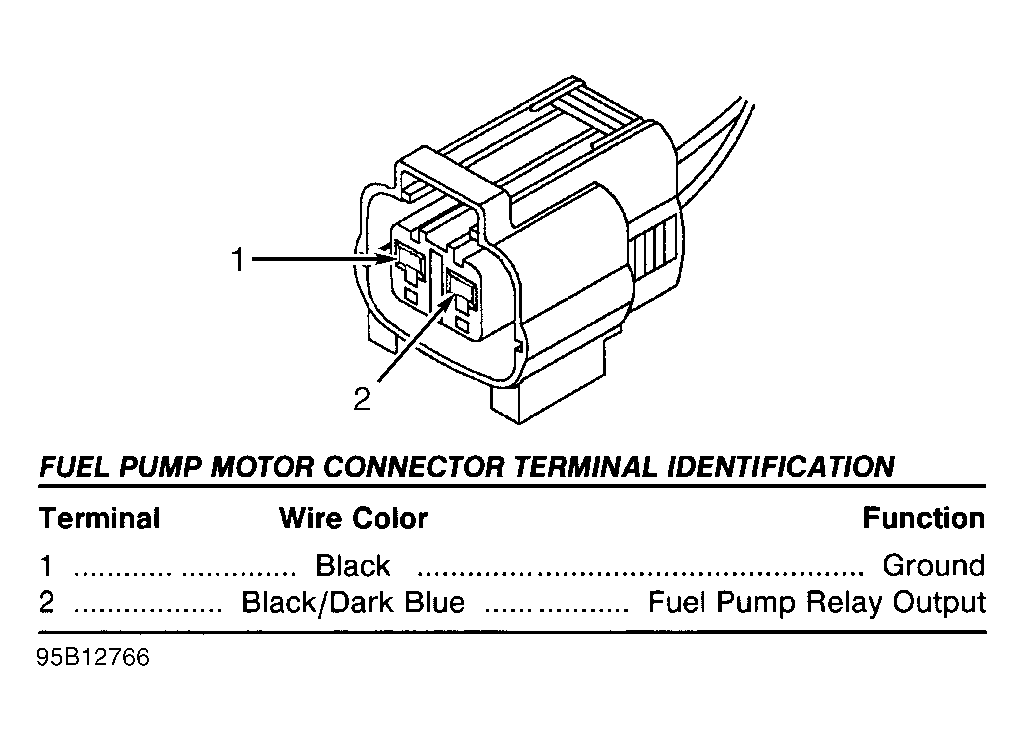 1

2

FUEL PUMP MOTOR CONNECTOR TERMINAL IDENTIFICATION

| Terminal | Wire Color | Function |
|---|---|---|
| 1 | Black | Ground |
| 2 | Black/Dark Blue | Fuel Pump Relay Output |

95B12766