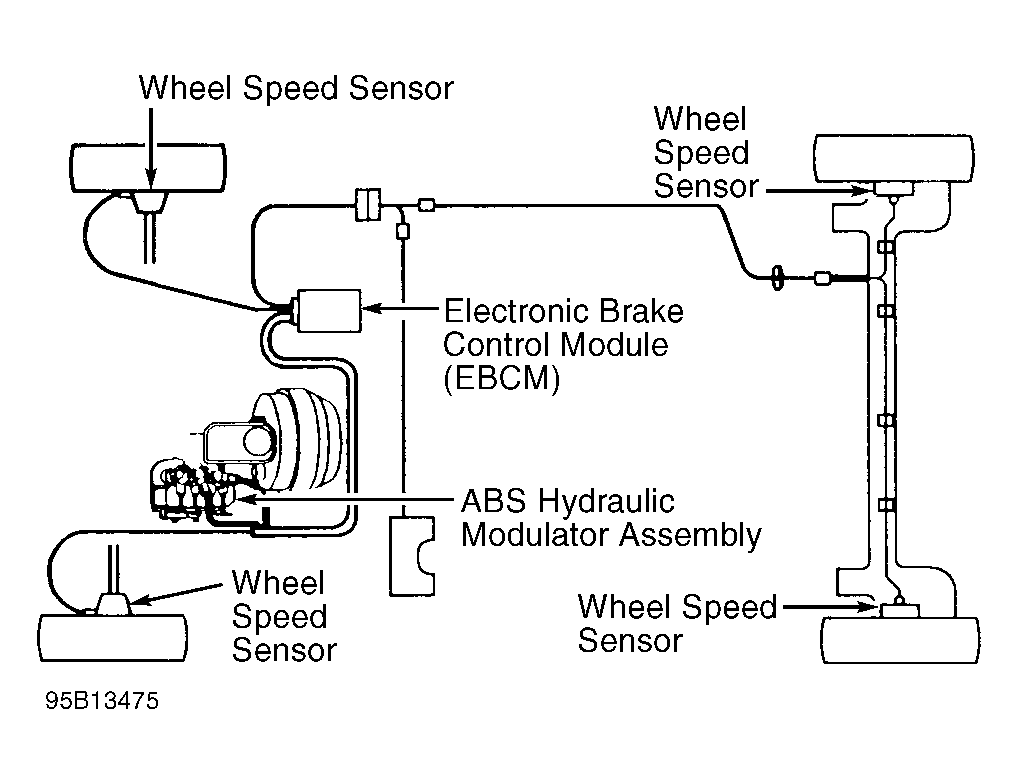 Wheel Speed Sensor

Wheel Speed Sensor

Electronic Brake Control Module (EBCM)

ABS Hydraulic Modulator Assembly

Wheel Speed Sensor

Wheel Speed Sensor

95B13475