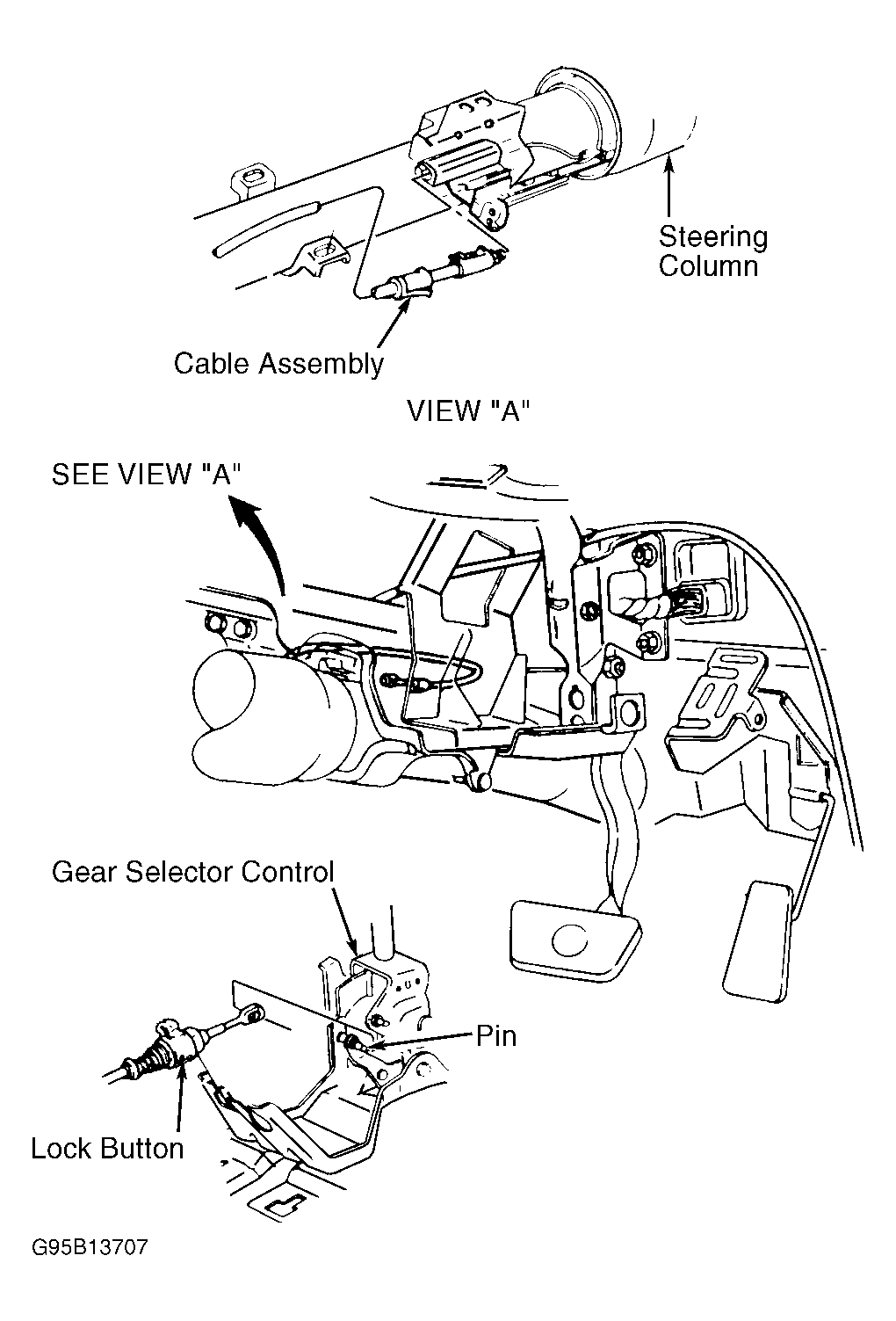 Steering Column

Cable Assembly

VIEW "A"

SEE VIEW "A"

Gear Selector Control

Pin

Lock Button

G95B13707