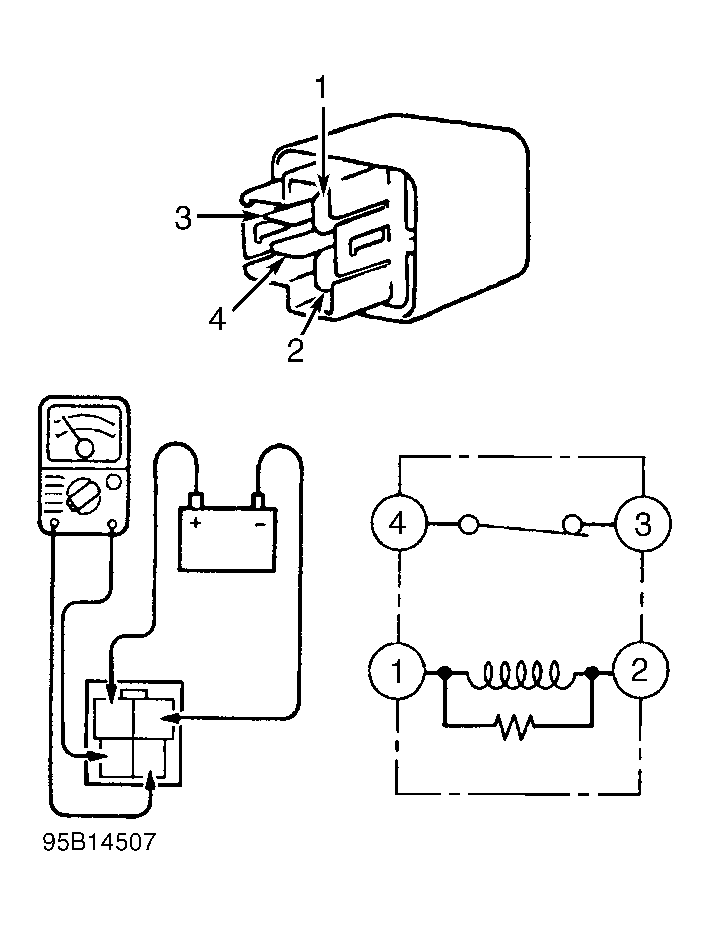 1
3
4
2
+
-
4
3
1
2
95B14507