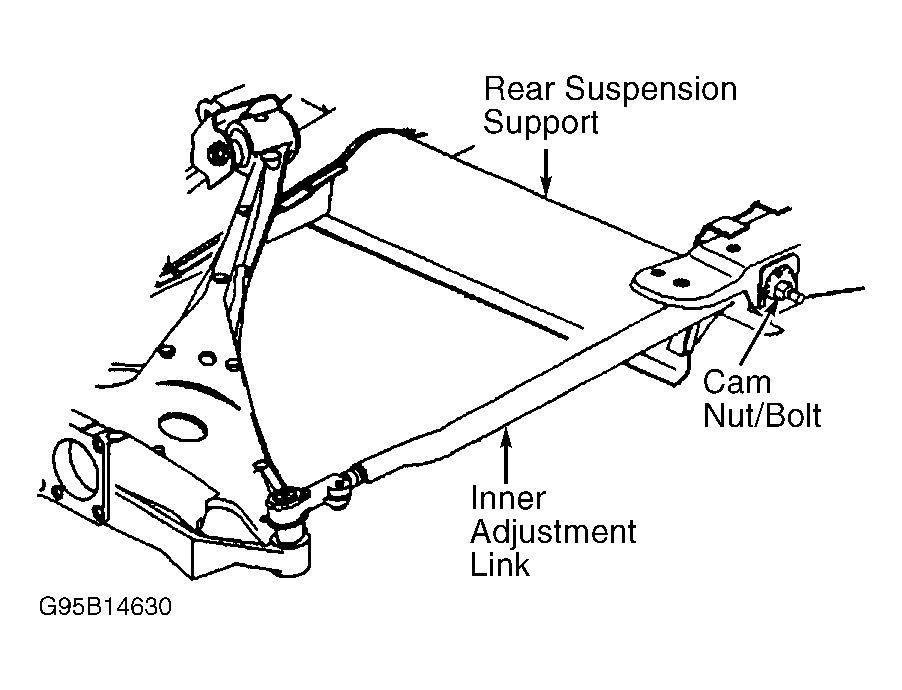 Rear Suspension Support

Cam Nut/Bolt

Inner Adjustment Link

G95B14630