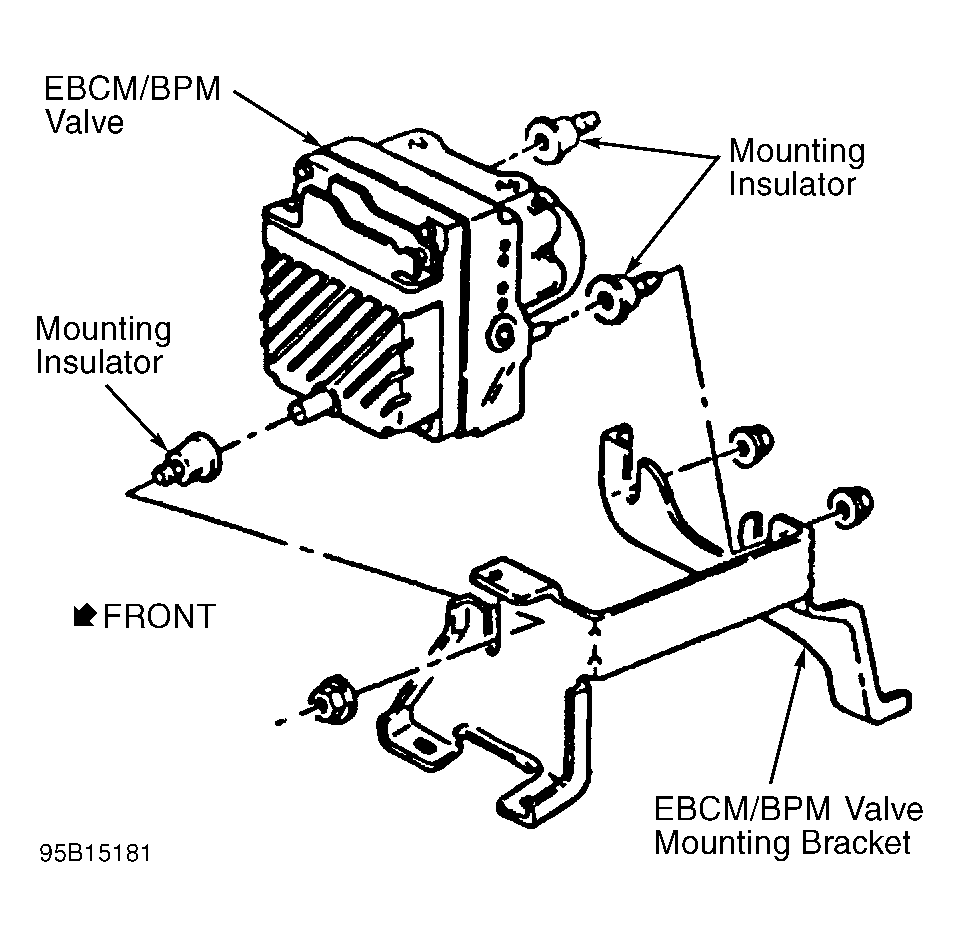 EBCM/BPM Valve

Mounting Insulator

Mounting Insulator

FRONT

EBCM/BPM Valve Mounting Bracket

95B15181