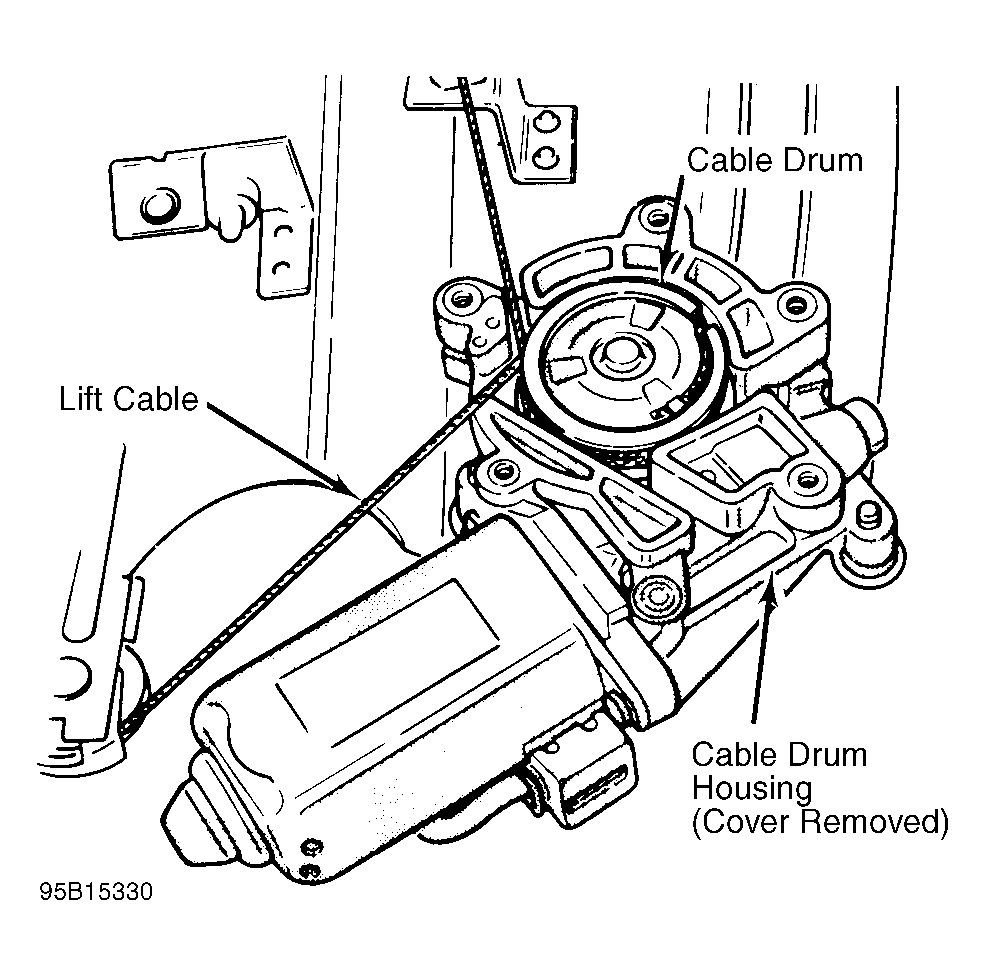 Cable Drum

Lift Cable

Cable Drum Housing (Cover Removed)

95B15330