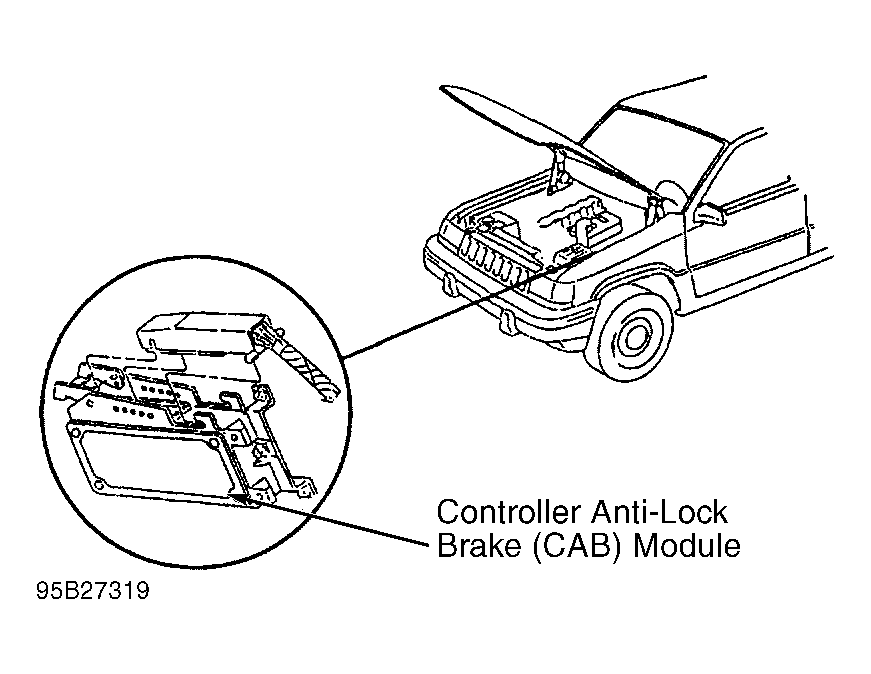 Controller Anti-Lock Brake (CAB) Module

95B27319