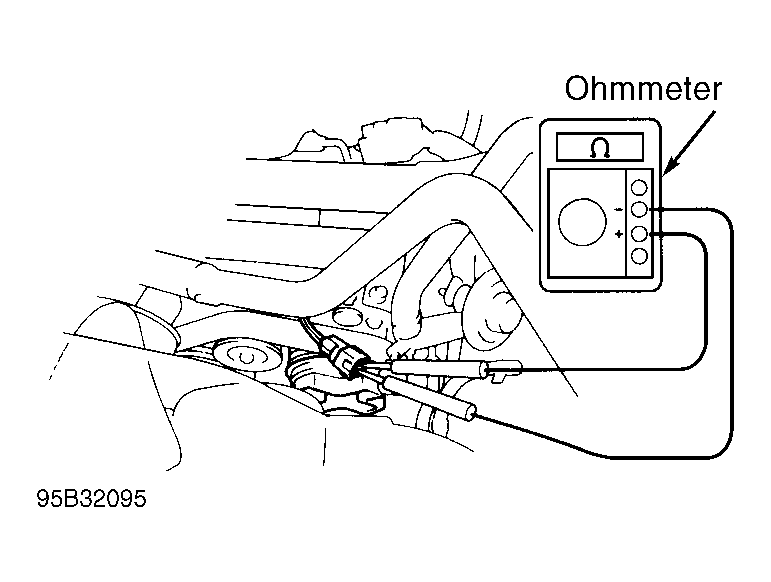 Ohmmeter

Ω

-
+

95B32095