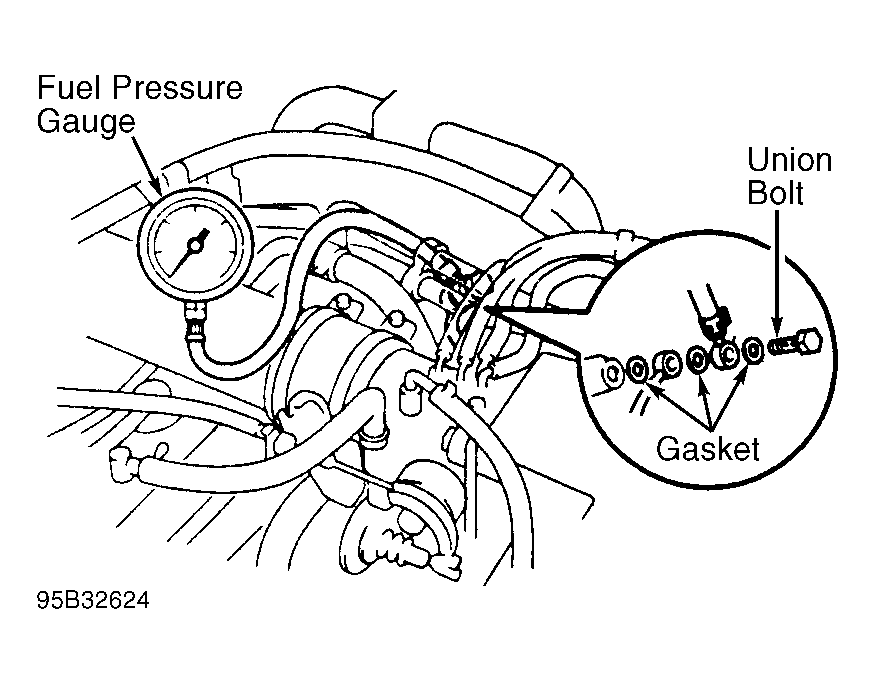 Fuel Pressure Gauge

Union Bolt

Gasket

95B32624