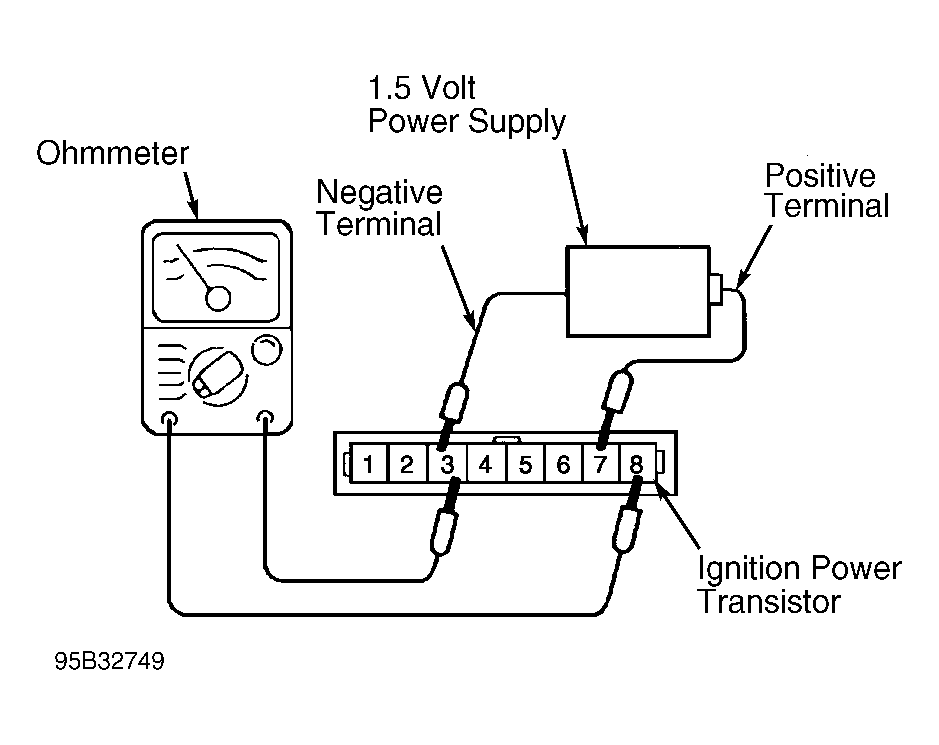 1.5 Volt
Power Supply

Ohmmeter

Negative
Terminal

Positive
Terminal

1 2 3 4 5 6 7 8

Ignition Power
Transistor

95B32749