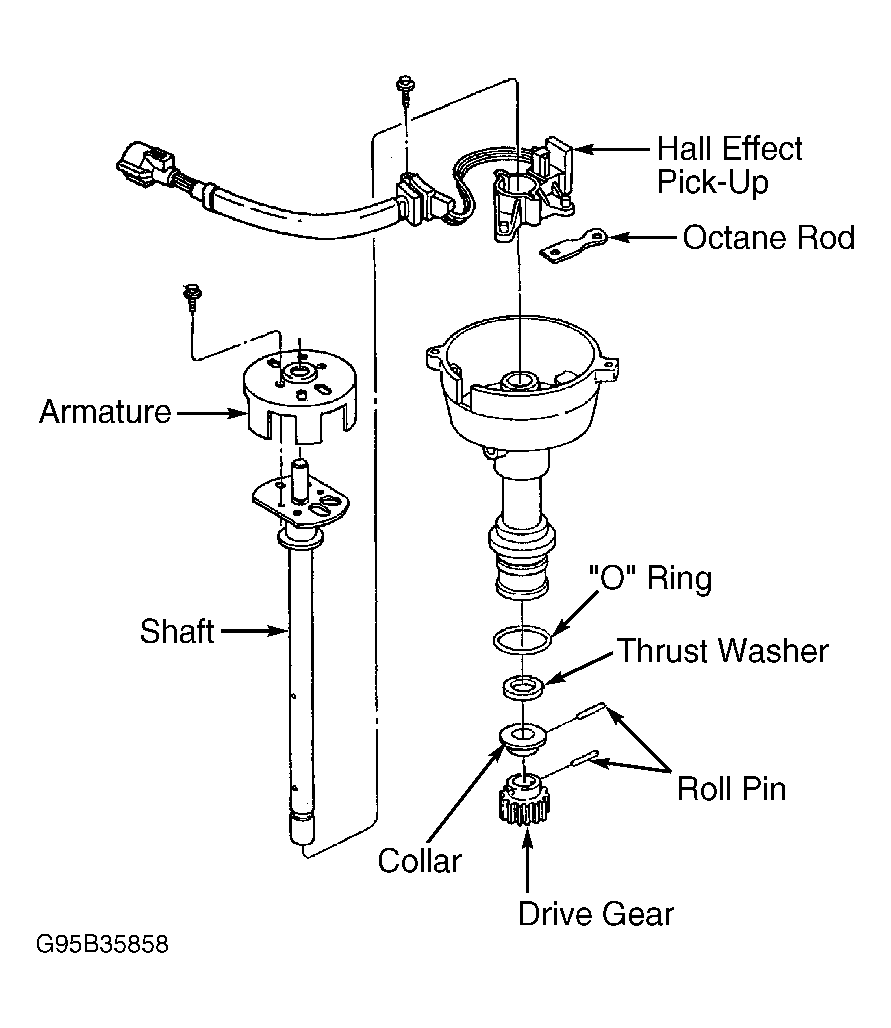 Hall Effect Pick-Up

Octane Rod

Armature

Shaft

"O" Ring

Thrust Washer

Roll Pin

Collar

Drive Gear

G95B35858