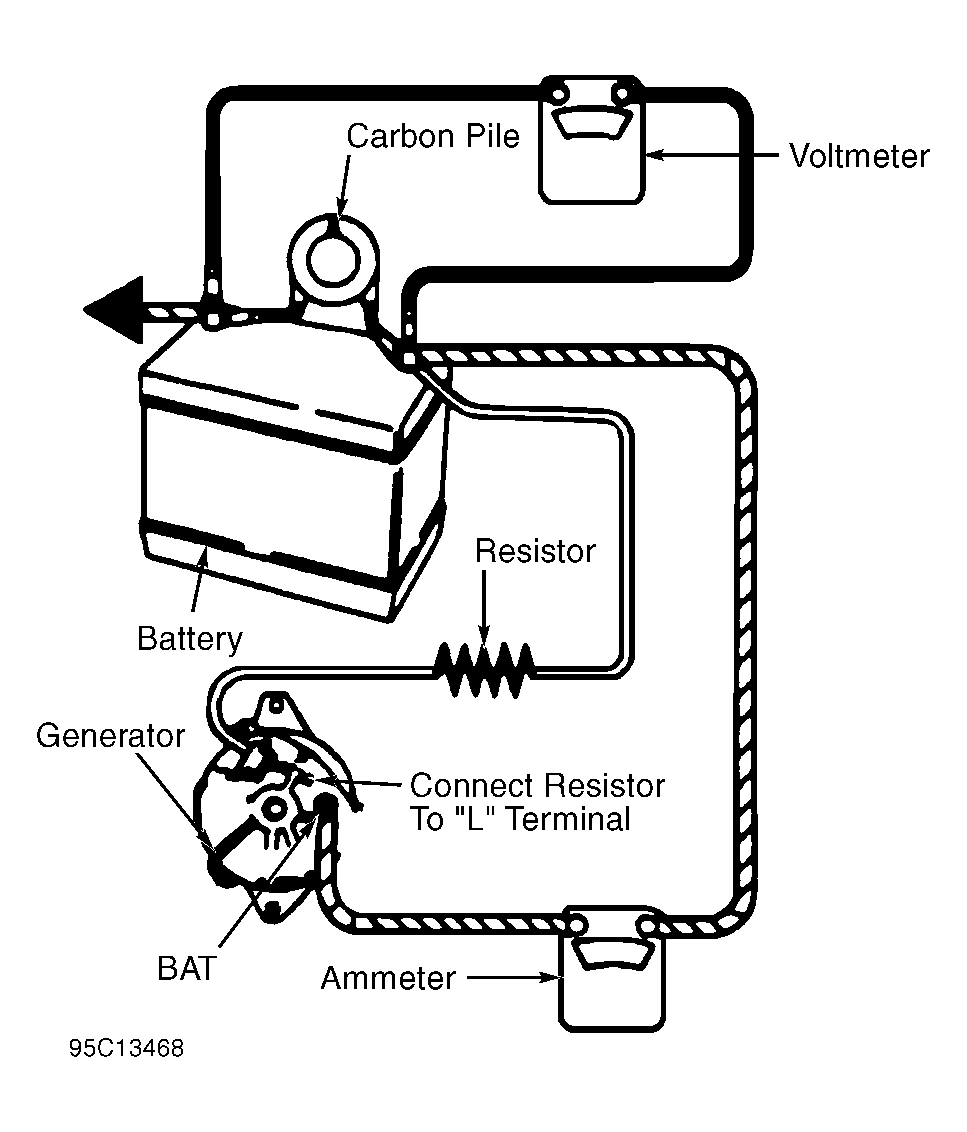 Carbon Pile

Voltmeter

Resistor

Battery

Generator

Connect Resistor To "L" Terminal

BAT

Ammeter

95C13468