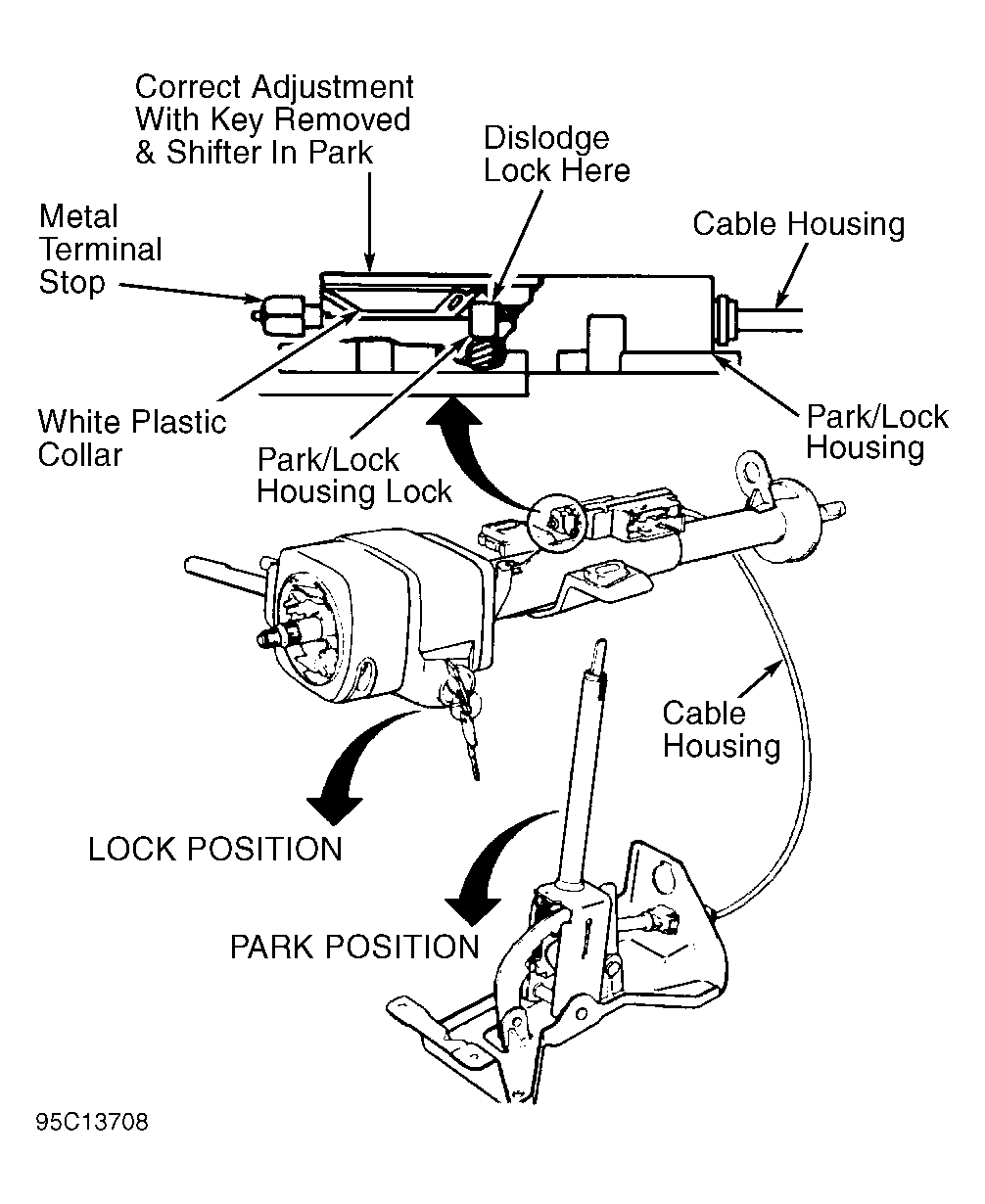 Correct Adjustment With Key Removed & Shifter In Park

Dislodge Lock Here

Metal Terminal Stop

Cable Housing

White Plastic Collar

Park/Lock Housing Lock

Park/Lock Housing

Cable Housing

LOCK POSITION

PARK POSITION

95C13708