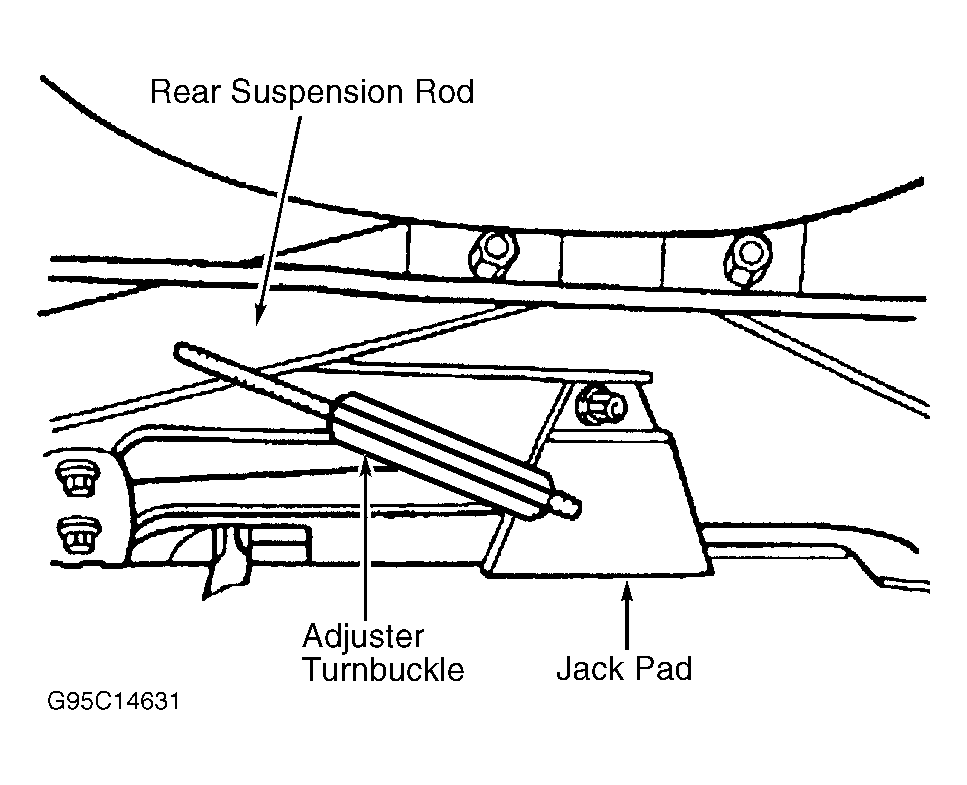 Rear Suspension Rod

Adjuster Turnbuckle

Jack Pad

G95C14631