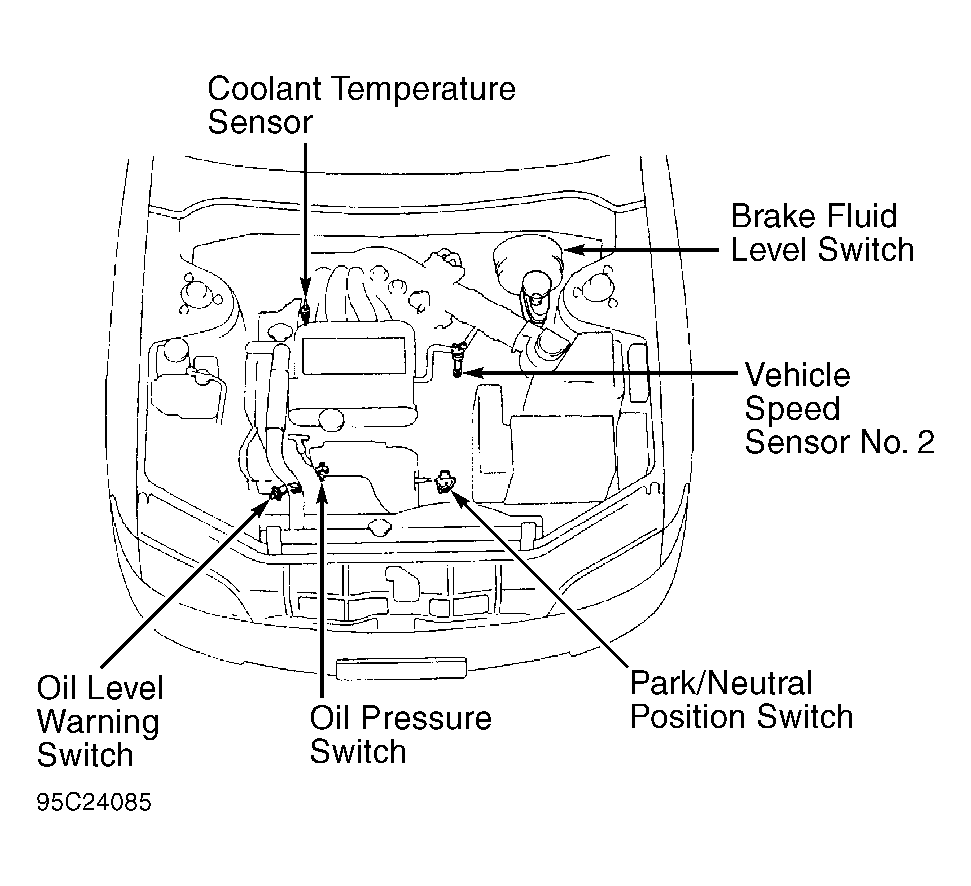 Coolant Temperature Sensor

Brake Fluid Level Switch

Vehicle Speed Sensor No. 2

Oil Level Warning Switch

Oil Pressure Switch

Park/Neutral Position Switch

95C24085