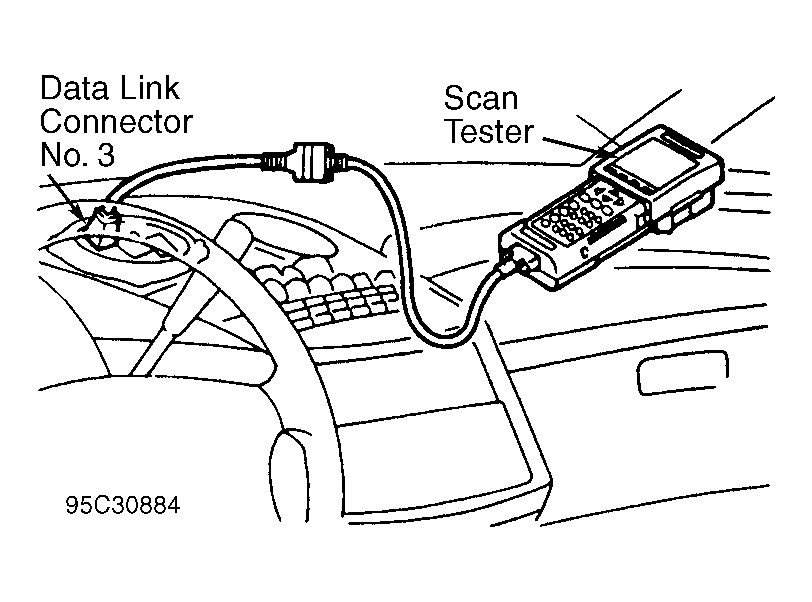 Data Link Connector No. 3

Scan Tester

95C30884