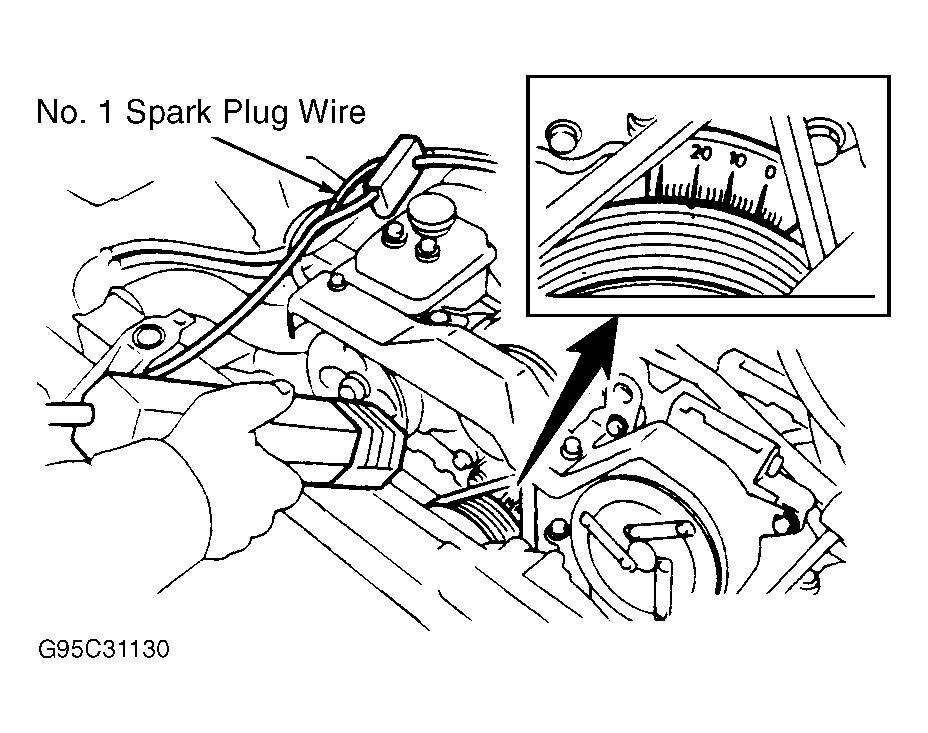 No. 1 Spark Plug Wire

20 10 0

G95C31130