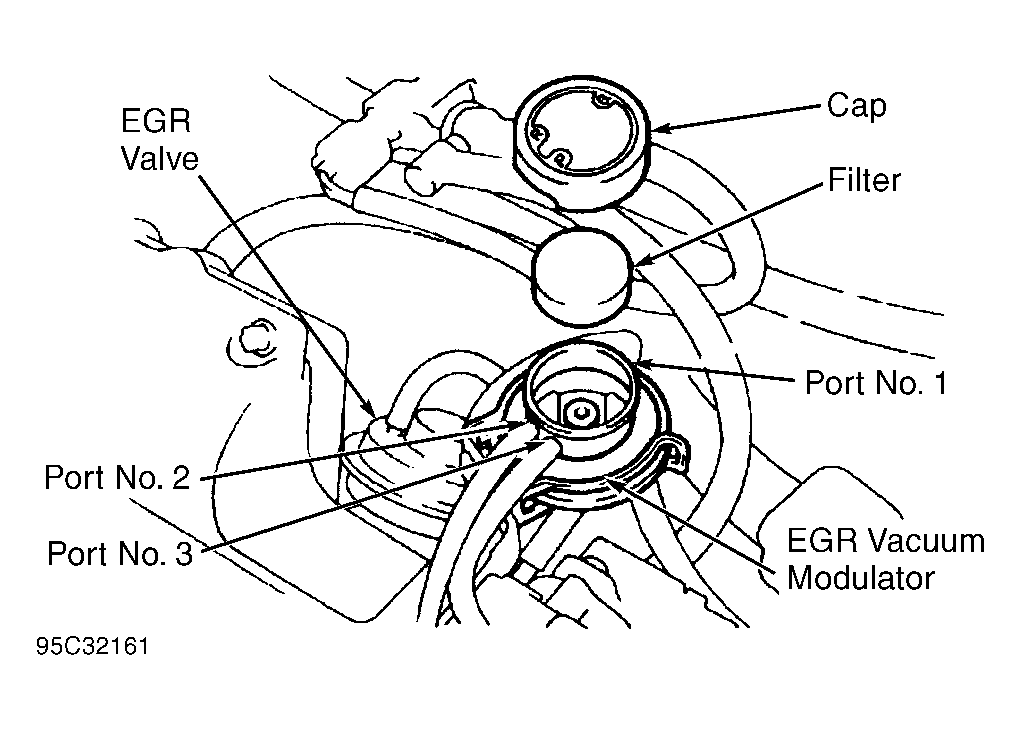 EGR Valve

Cap

Filter

Port No. 1

Port No. 2

Port No. 3

EGR Vacuum Modulator

95C32161