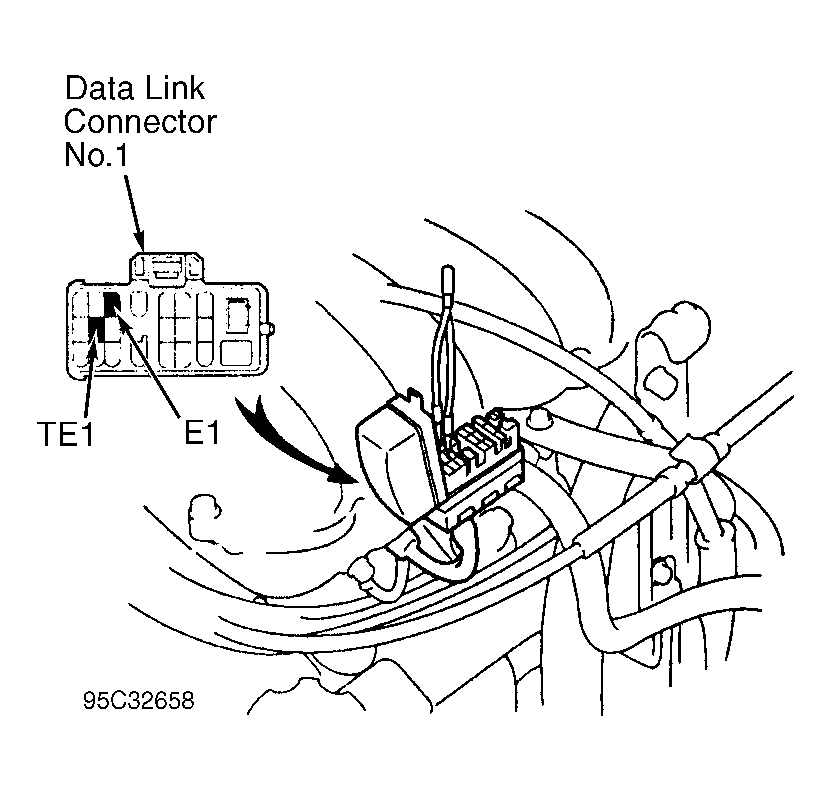 Data Link
Connector
No.1

TE1

E1

95C32658