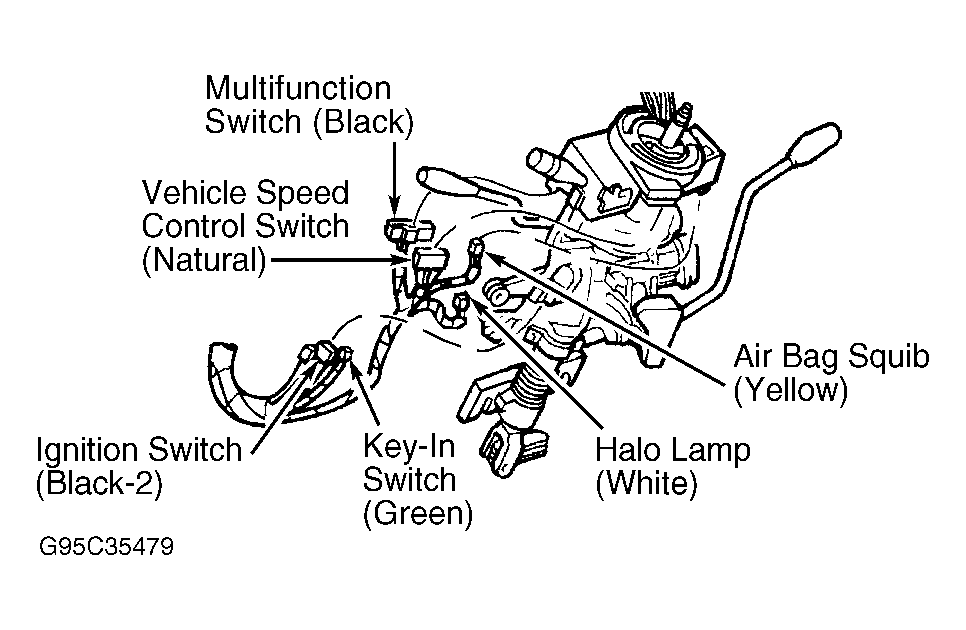 Multifunction Switch (Black)

Vehicle Speed Control Switch (Natural)

Air Bag Squib (Yellow)

Ignition Switch (Black-2)

Key-In Switch (Green)

Halo Lamp (White)

G95C35479