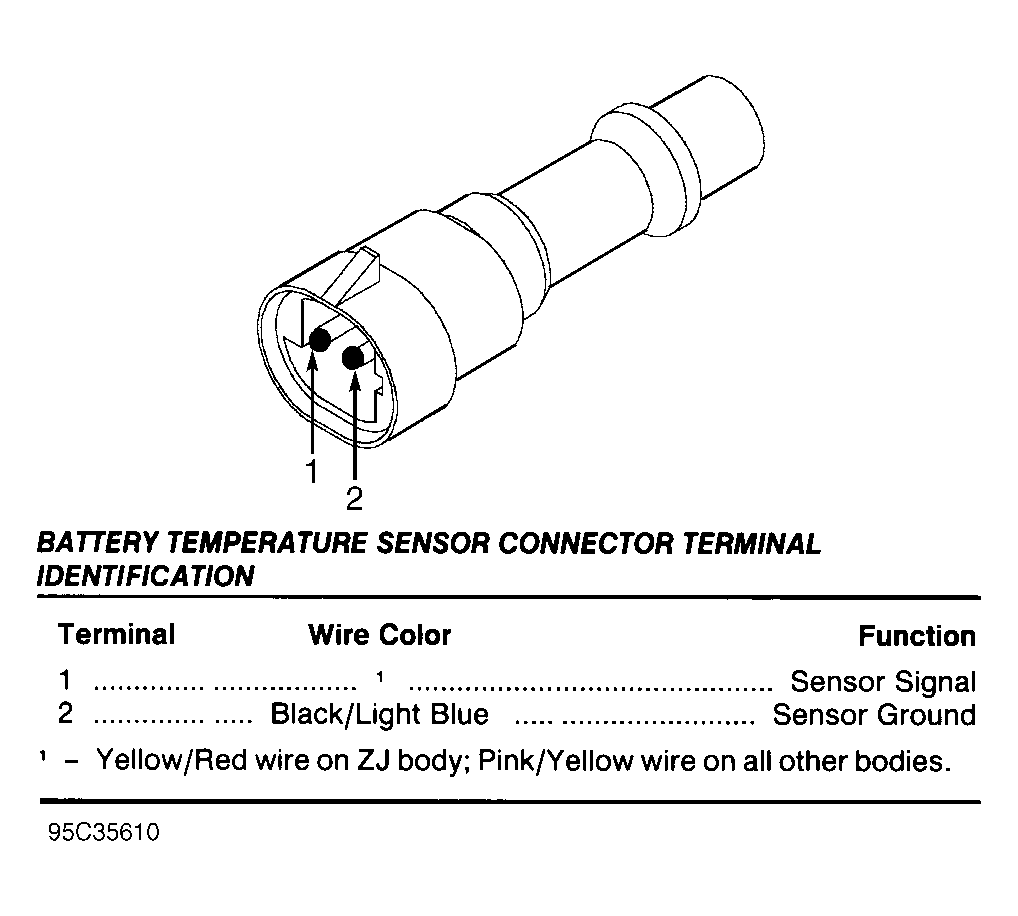 1
2

BATTERY TEMPERATURE SENSOR CONNECTOR TERMINAL IDENTIFICATION

| Terminal | Wire Color | Function |
|---|---|---|
| 1 | $^1$ | Sensor Signal |
| 2 | Black/Light Blue | Sensor Ground |

$^1$ – Yellow/Red wire on ZJ body; Pink/Yellow wire on all other bodies.

95C35610