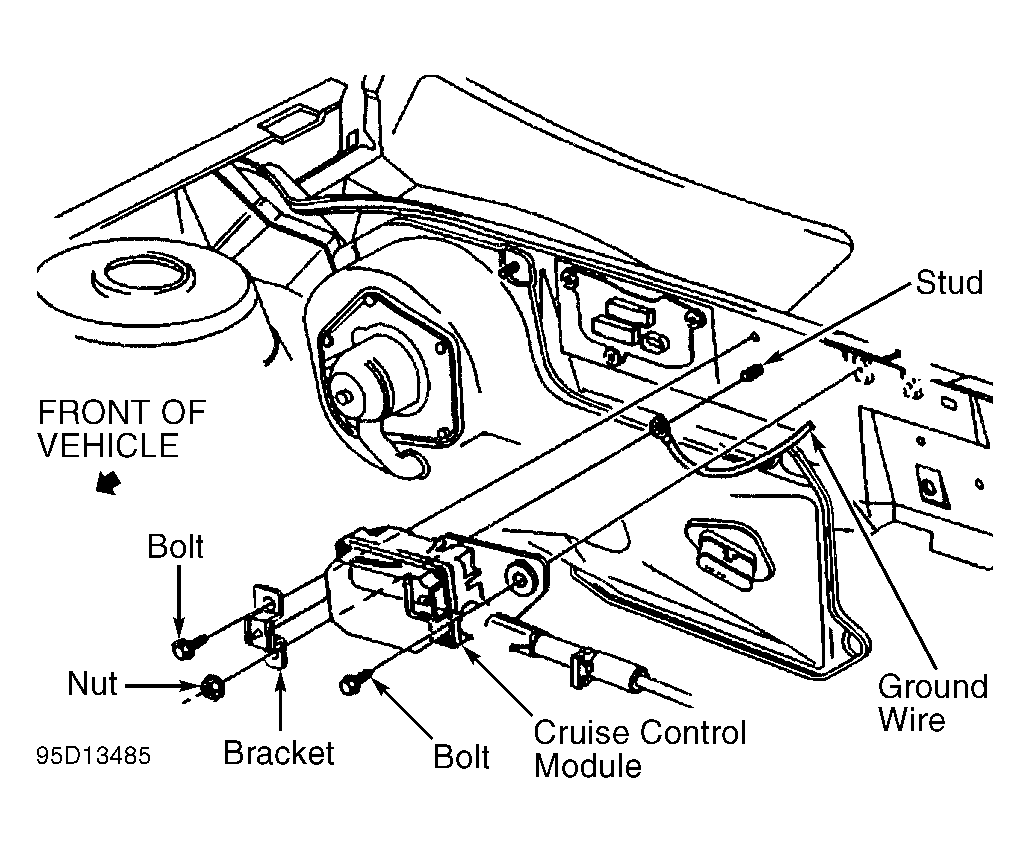 Stud

FRONT OF VEHICLE

Bolt

Nut

Bracket

Bolt

Cruise Control Module

Ground Wire

95D13485