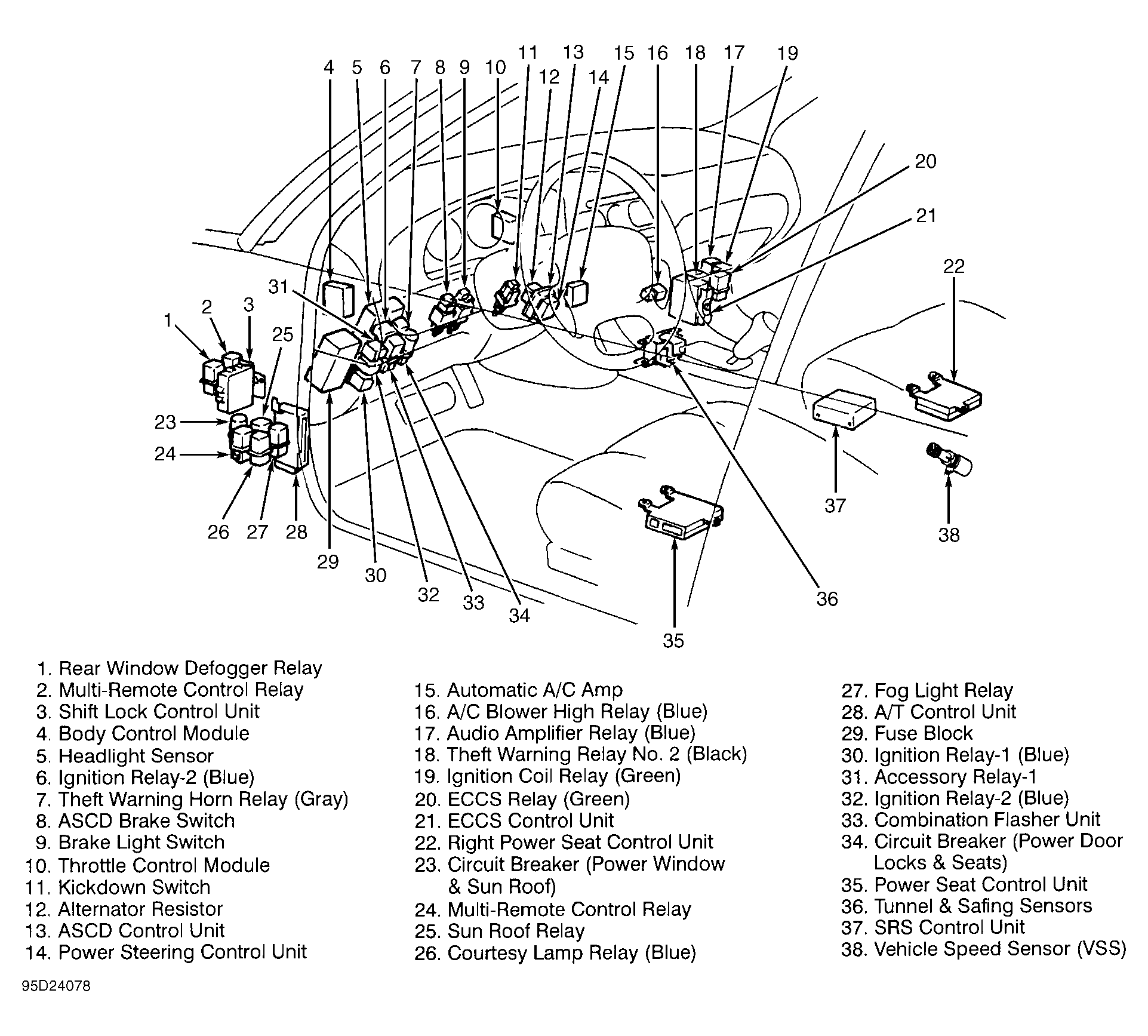 4 5 6 7 8 9 10 11 12 13 14 15 16 18 17 19

20

21

22

31

1 2 3

25

23

24

26 27 28

29

30

32

33

34

35

36

37

38

1. Rear Window Defogger Relay
2. Multi-Remote Control Relay
3. Shift Lock Control Unit
4. Body Control Module
5. Headlight Sensor
6. Ignition Relay-2 (Blue)
7. Theft Warning Horn Relay (Gray)
8. ASCD Brake Switch
9. Brake Light Switch
10. Throttle Control Module
11. Kickdown Switch
12. Alternator Resistor
13. ASCD Control Unit
14. Power Steering Control Unit

15. Automatic A/C Amp
16. A/C Blower High Relay (Blue)
17. Audio Amplifier Relay (Blue)
18. Theft Warning Relay No. 2 (Black)
19. Ignition Coil Relay (Green)
20. ECCS Relay (Green)
21. ECCS Control Unit
22. Right Power Seat Control Unit
23. Circuit Breaker (Power Window & Sun Roof)
24. Multi-Remote Control Relay
25. Sun Roof Relay
26. Courtesy Lamp Relay (Blue)

27. Fog Light Relay
28. A/T Control Unit
29. Fuse Block
30. Ignition Relay-1 (Blue)
31. Accessory Relay-1
32. Ignition Relay-2 (Blue)
33. Combination Flasher Unit
34. Circuit Breaker (Power Door Locks & Seats)
35. Power Seat Control Unit
36. Tunnel & Safing Sensors
37. SRS Control Unit
38. Vehicle Speed Sensor (VSS)

95D24078