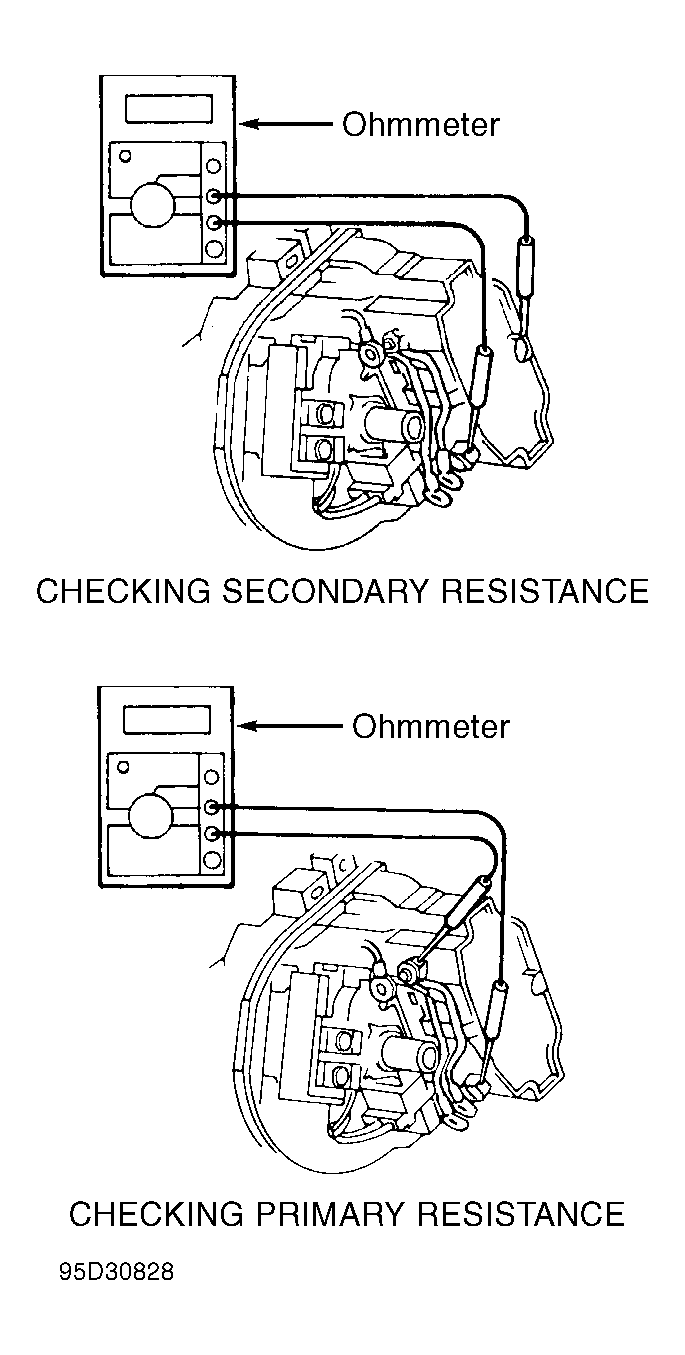 Ohmmeter

CHECKING SECONDARY RESISTANCE

Ohmmeter

CHECKING PRIMARY RESISTANCE

95D30828