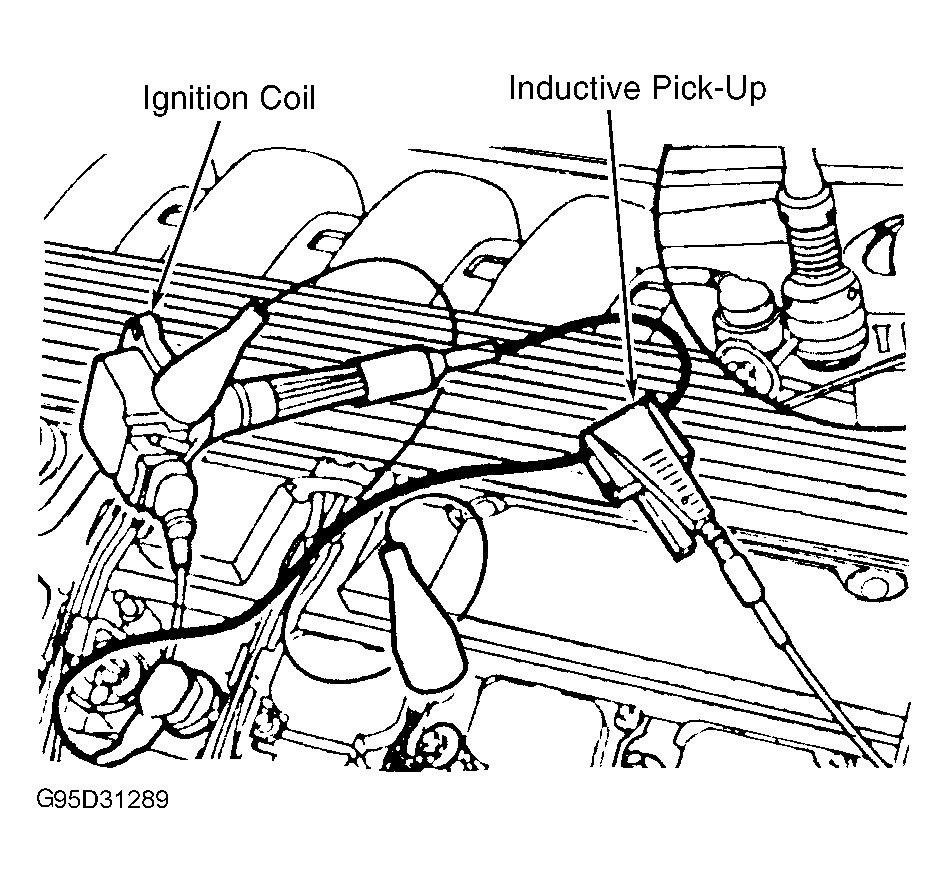 Ignition Coil

Inductive Pick-Up

G95D31289